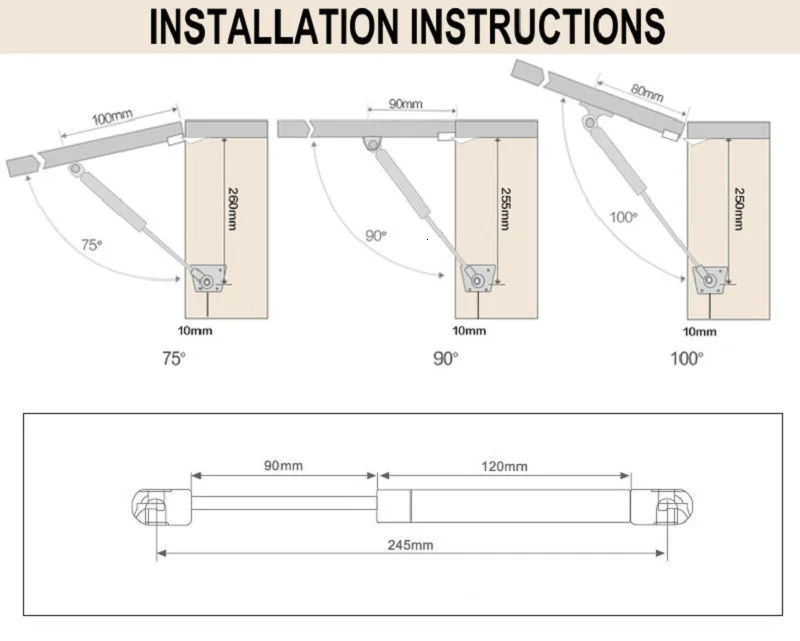 INSTALLATION INSTRUCTIONS

100mm
260mm
75°
10mm
75°

90mm
255mm
90°
10mm
90°

80mm
250mm
100°
10mm
100°

90mm
120mm
245mm