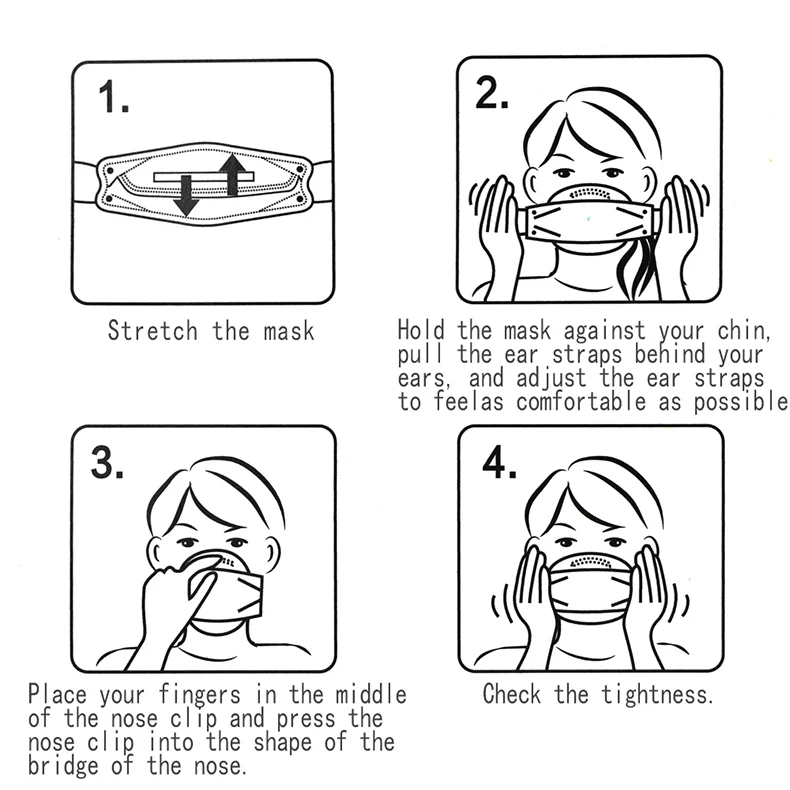 1.

Stretch the mask

2.

Hold the mask against your chin, pull the ear straps behind your ears, and adjust the ear straps to feelas comfortable as possible

3.

Place your fingers in the middle of the nose clip and press the nose clip into the shape of the bridge of the nose.

4.

Check the tightness.