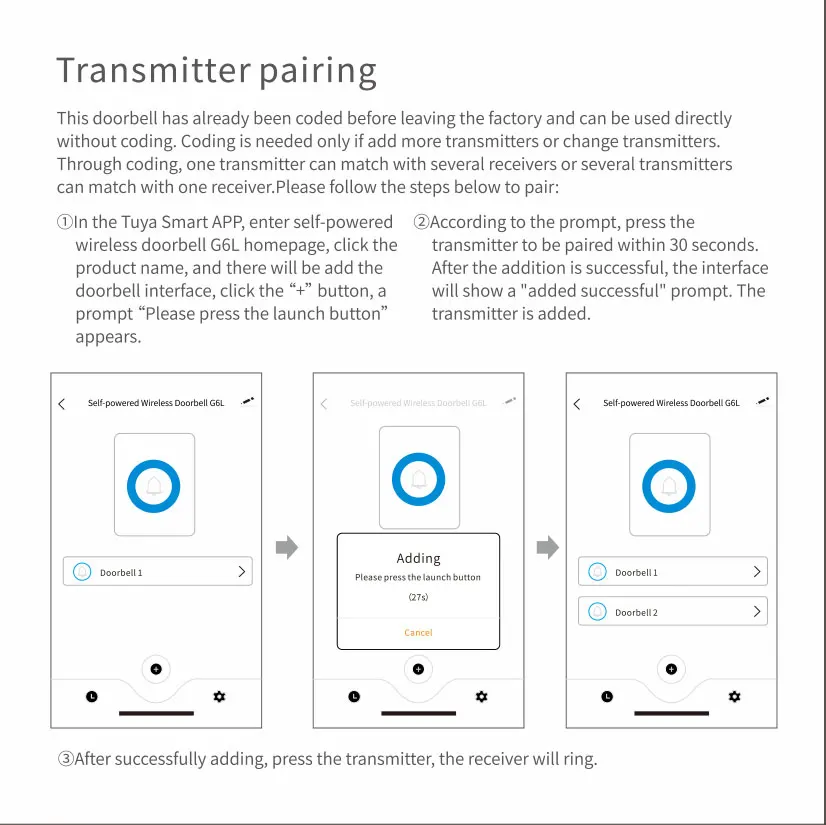 Transmitter pairing

This doorbell has already been coded before leaving the factory and can be used directly without coding. Coding is needed only if add more transmitters or change transmitters. Through coding, one transmitter can match with several receivers or several transmitters can match with one receiver.Please follow the steps below to pair:

①In the Tuya Smart APP, enter self-powered wireless doorbell G6L homepage, click the product name, and there will be add the doorbell interface, click the “+” button, a prompt “Please press the launch button” appears.

②According to the prompt, press the transmitter to be paired within 30 seconds. After the addition is successful, the interface will show a "added successful" prompt. The transmitter is added.

Self-powered Wireless Doorbell G6L

Doorbell 1

Self-powered Wireless Doorbell G6L

Adding

Please press the launch button

(27s)

Cancel

Self-powered Wireless Doorbell G6L

Doorbell 1

Doorbell 2

③After successfully adding, press the transmitter, the receiver will ring.