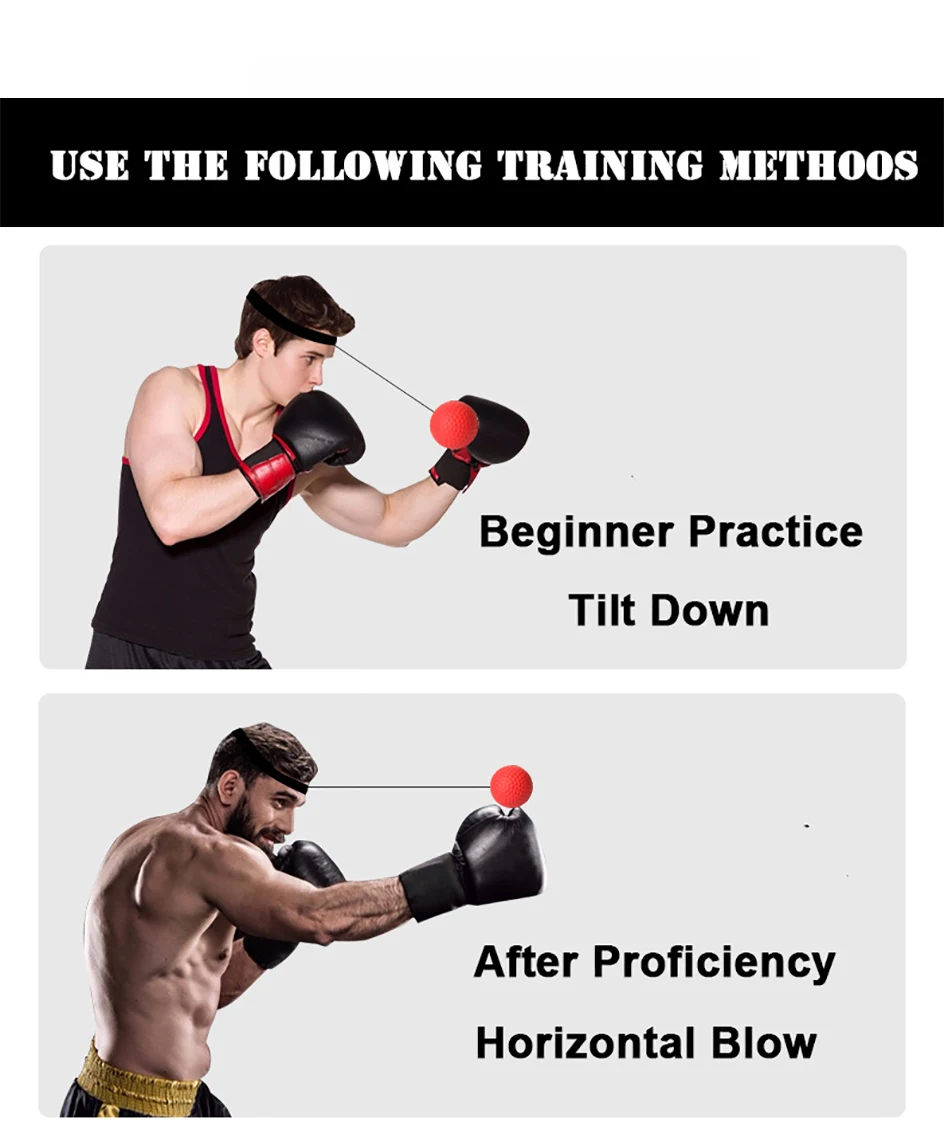 USE THE FOLLOWING TRAINING METHOOS

Beginner Practice
Tilt Down

After Proficiency
Horizontal Blow