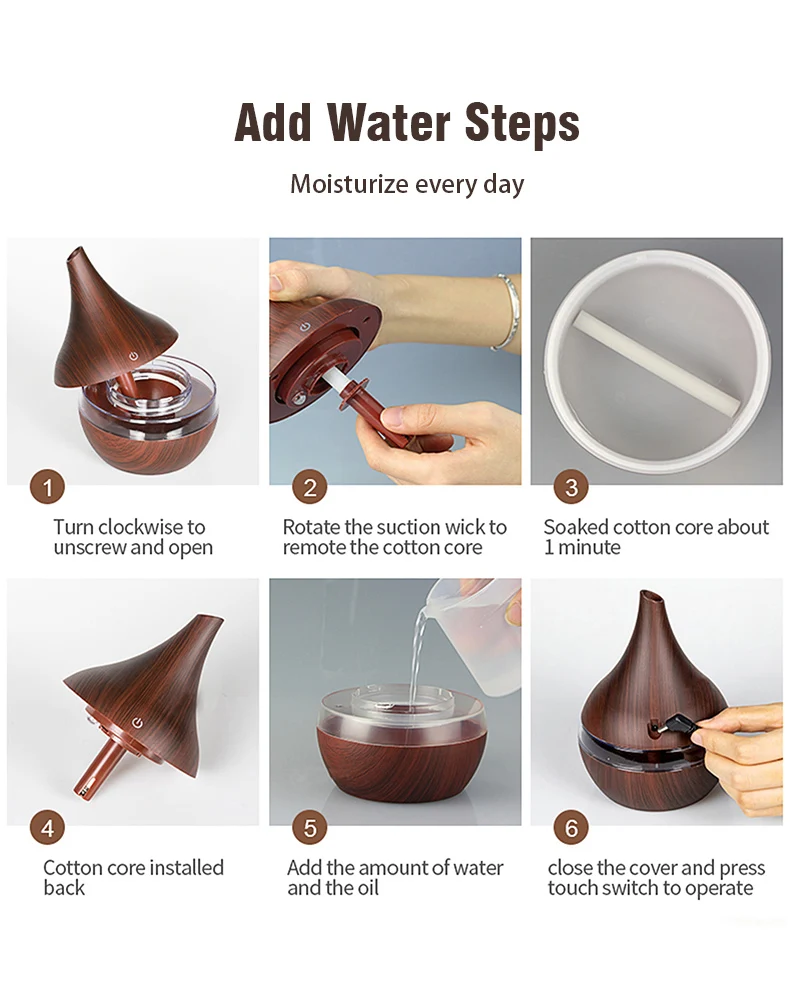 Add Water Steps

Moisturize every day

1

Turn clockwise to unscrew and open

2

Rotate the suction wick to remote the cotton core

3

Soaked cotton core about 1 minute

4

Cotton core installed back

5

Add the amount of water and the oil

6

close the cover and press touch switch to operate