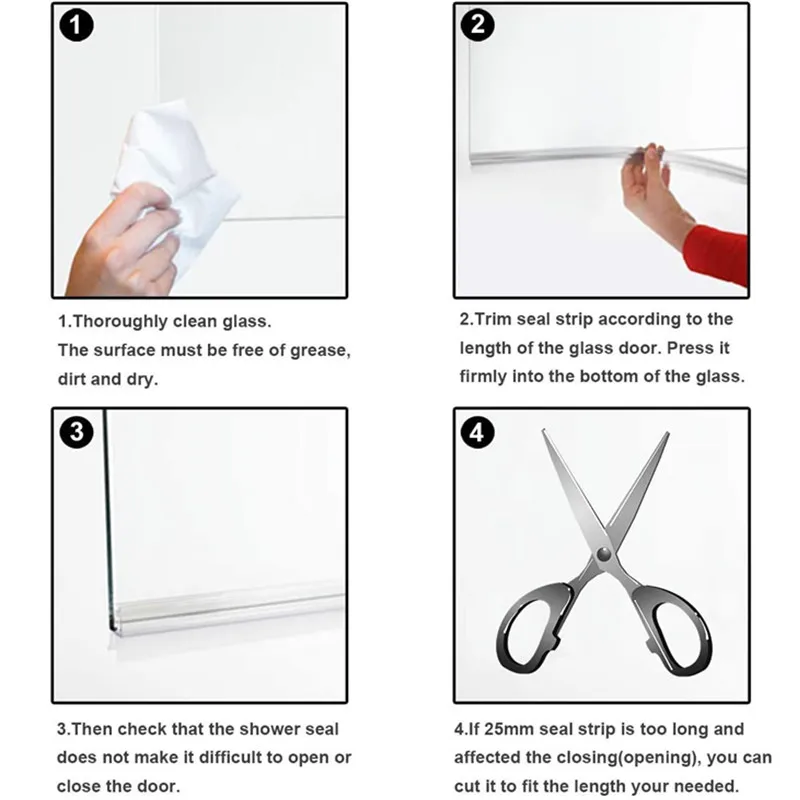 1

1.Thoroughly clean glass.
The surface must be free of grease, dirt and dry.

2

2.Trim seal strip according to the length of the glass door. Press it firmly into the bottom of the glass.

3

3.Then check that the shower seal does not make it difficult to open or close the door.

4

4.If 25mm seal strip is too long and affected the closing(opening), you can cut it to fit the length your needed.