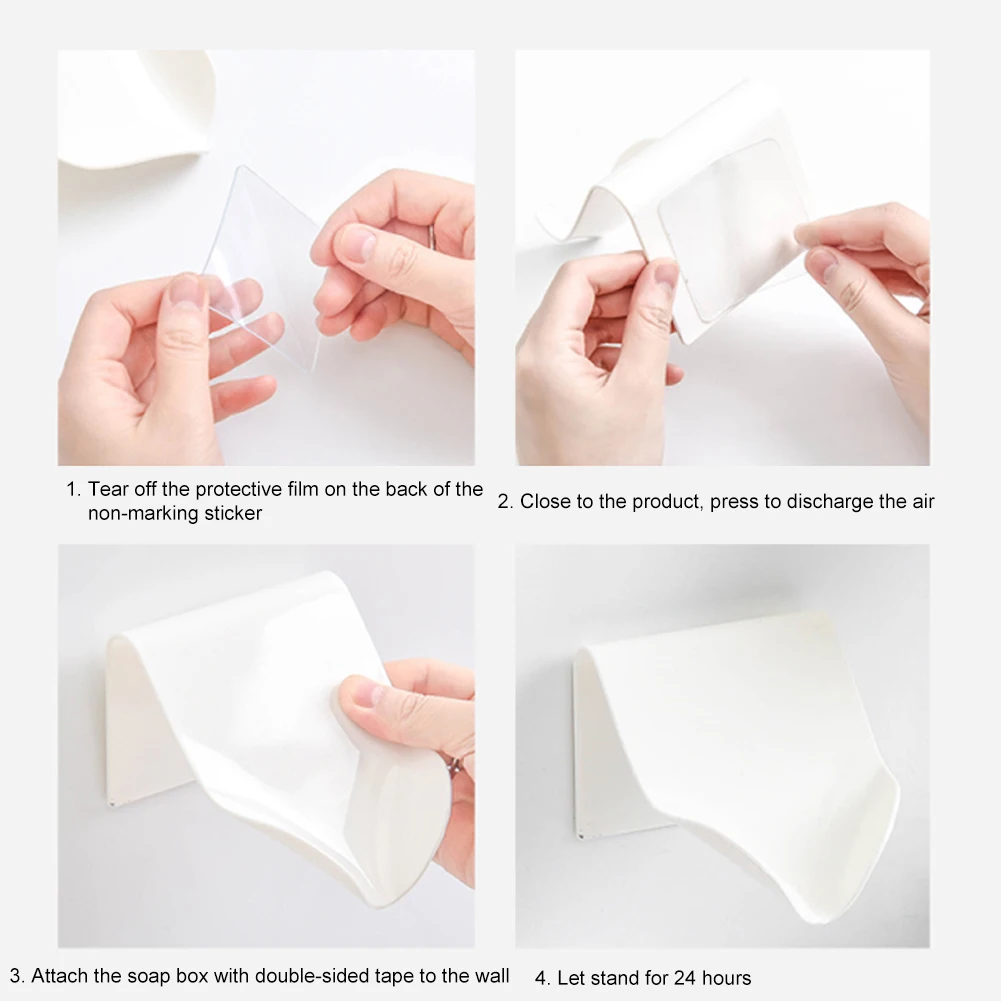 1. Tear off the protective film on the back of the non-marking sticker

2. Close to the product, press to discharge the air

3. Attach the soap box with double-sided tape to the wall

4. Let stand for 24 hours