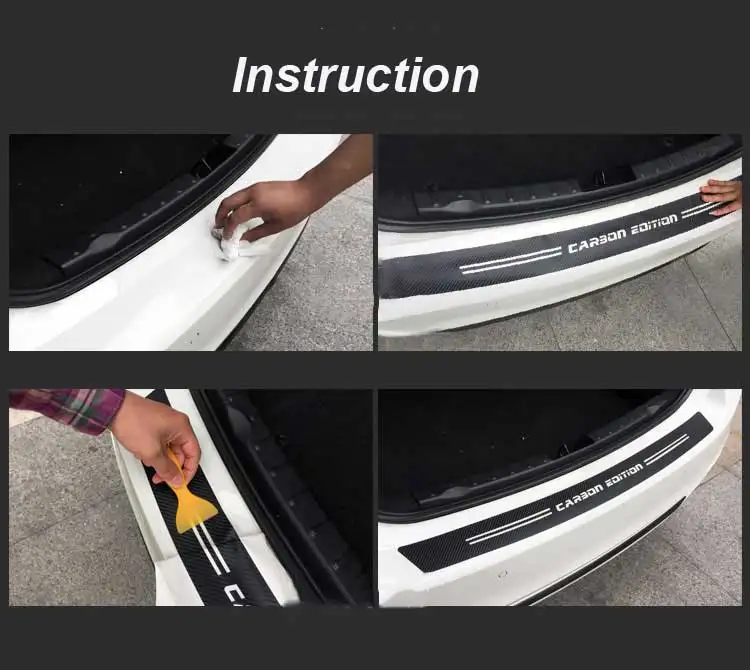 Instruction

CARBON EDITION

CA

CARBON EDITION