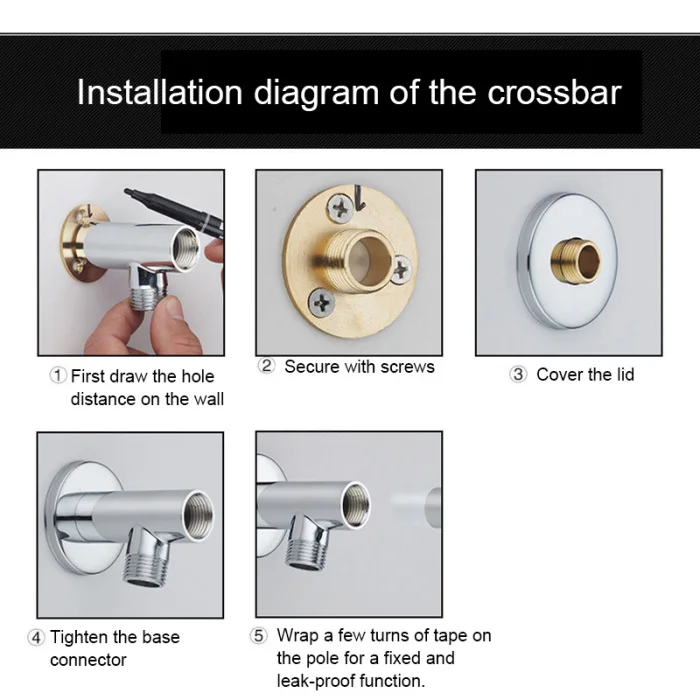 Installation diagram of the crossbar

① First draw the hole distance on the wall

② Secure with screws

③ Cover the lid

④ Tighten the base connector

⑤ Wrap a few turns of tape on the pole for a fixed and leak-proof function.