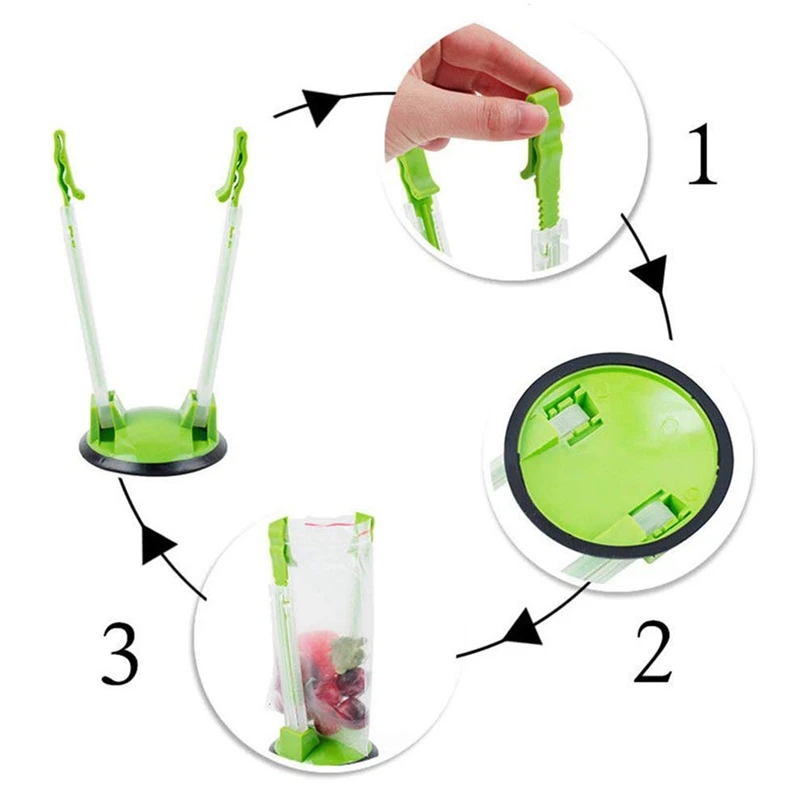 1

2

3