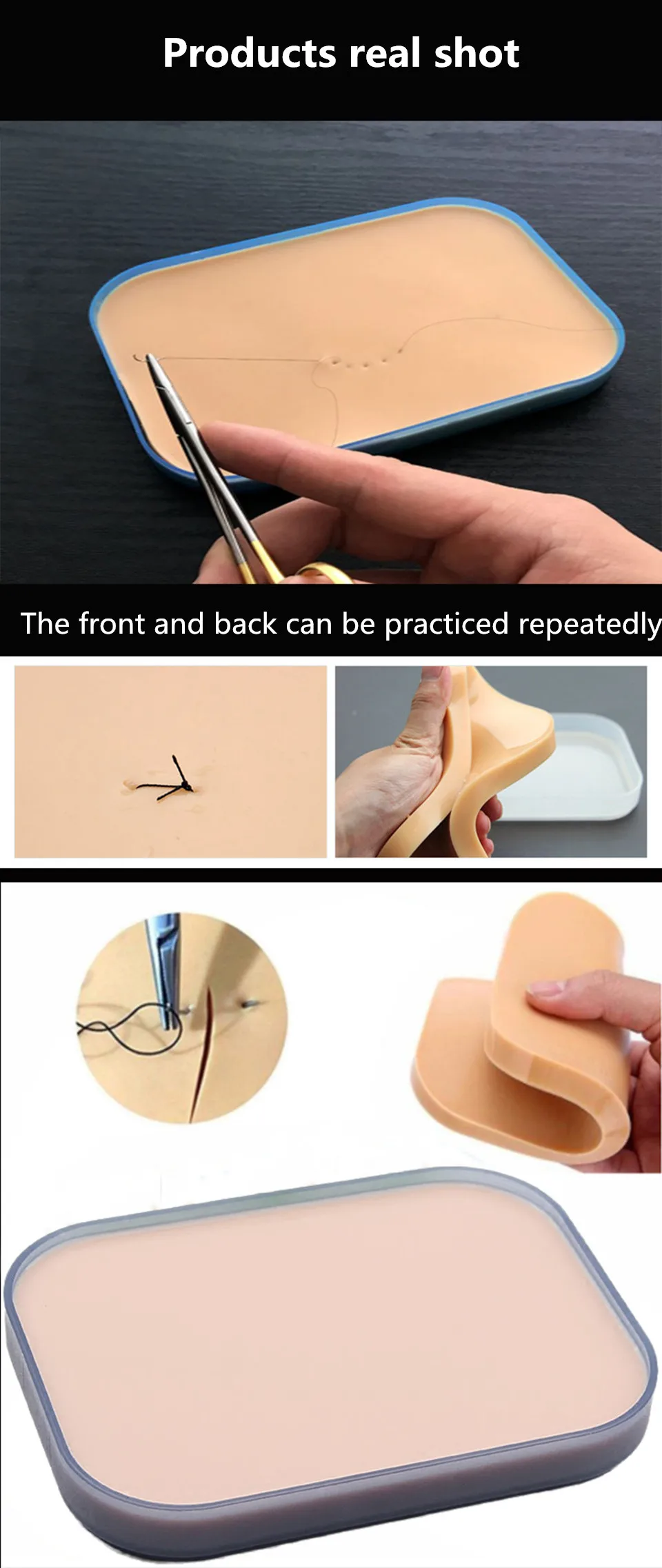 Products real shot

The front and back can be practiced repeatedly