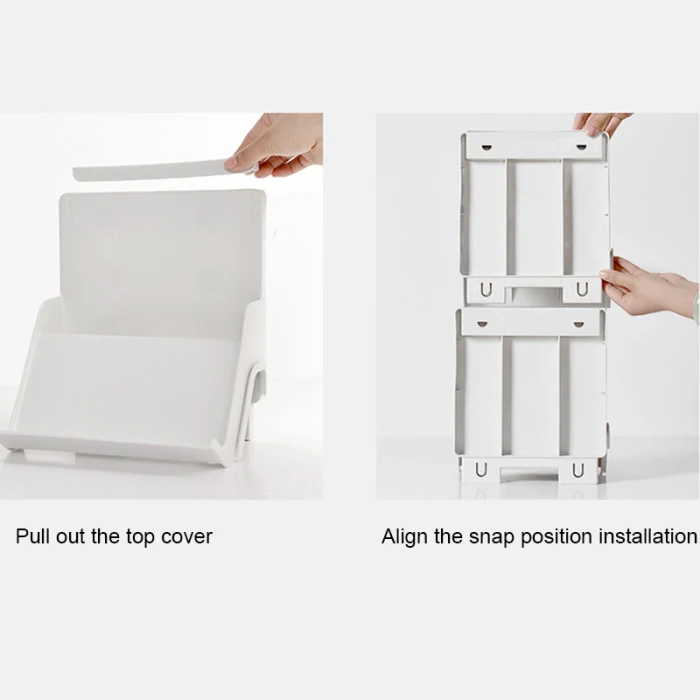 Pull out the top cover

Align the snap position installation