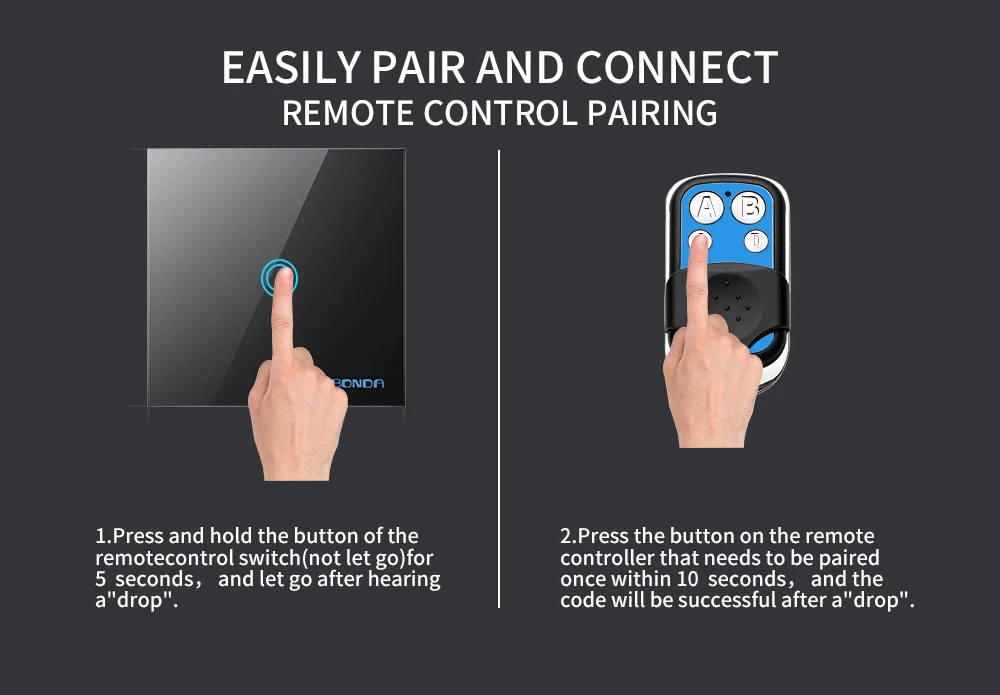 EASILY PAIR AND CONNECT
REMOTE CONTROL PAIRING

BONDA

A B
D

1.Press and hold the button of the remotecontrol switch(not let go)for 5 seconds， and let go after hearing a"drop".

2.Press the button on the remote controller that needs to be paired once within 10 seconds， and the code will be successful after a"drop".