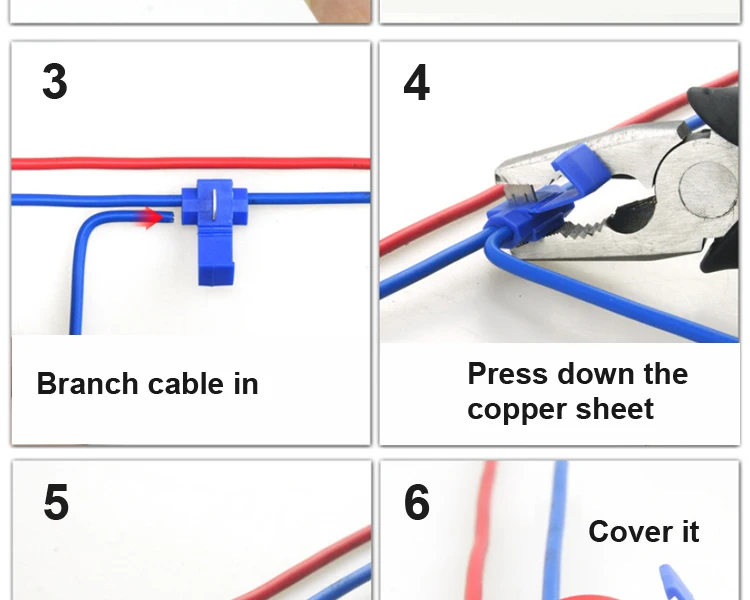 3

Branch cable in

4

Press down the copper sheet

5

6

Cover it