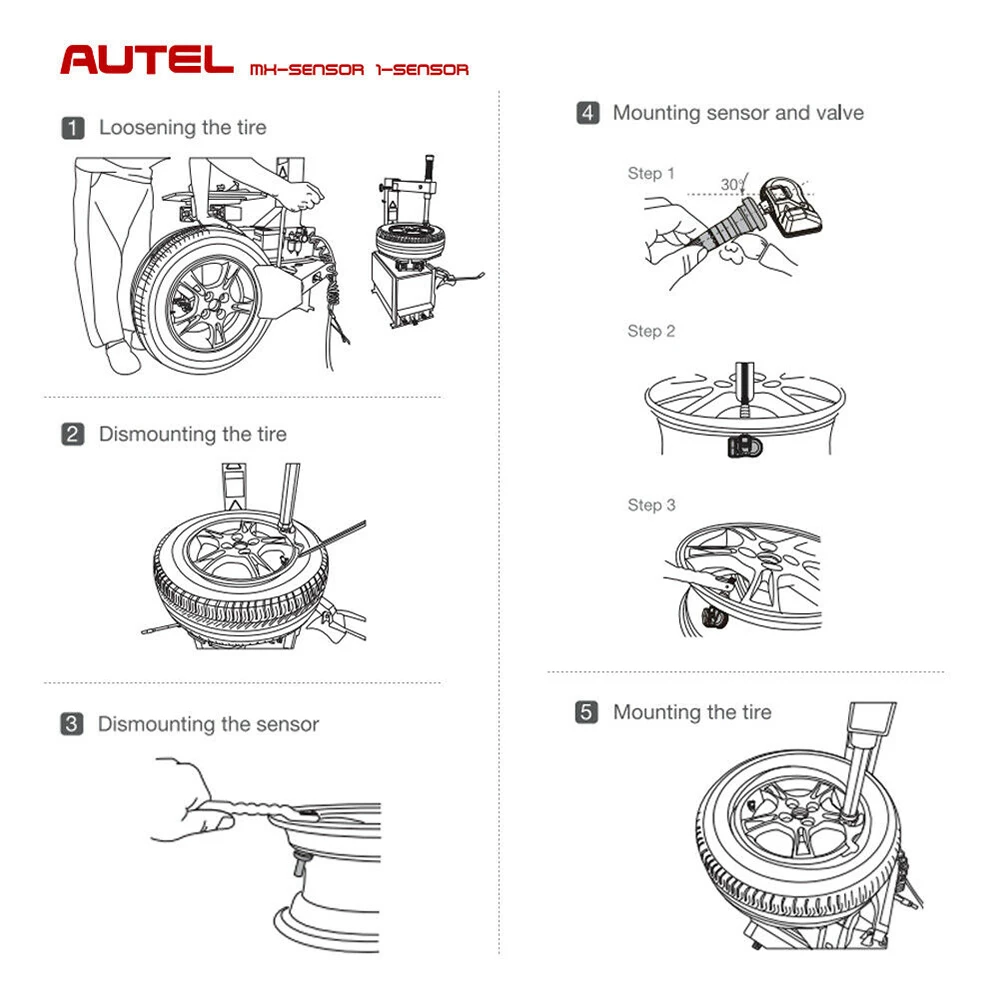 AUTEL MX-SENSOR 1-SENSOR

1 Loosening the tire

2 Dismounting the tire

3 Dismounting the sensor

4 Mounting sensor and valve

Step 1

30°

Step 2

Step 3

5 Mounting the tire