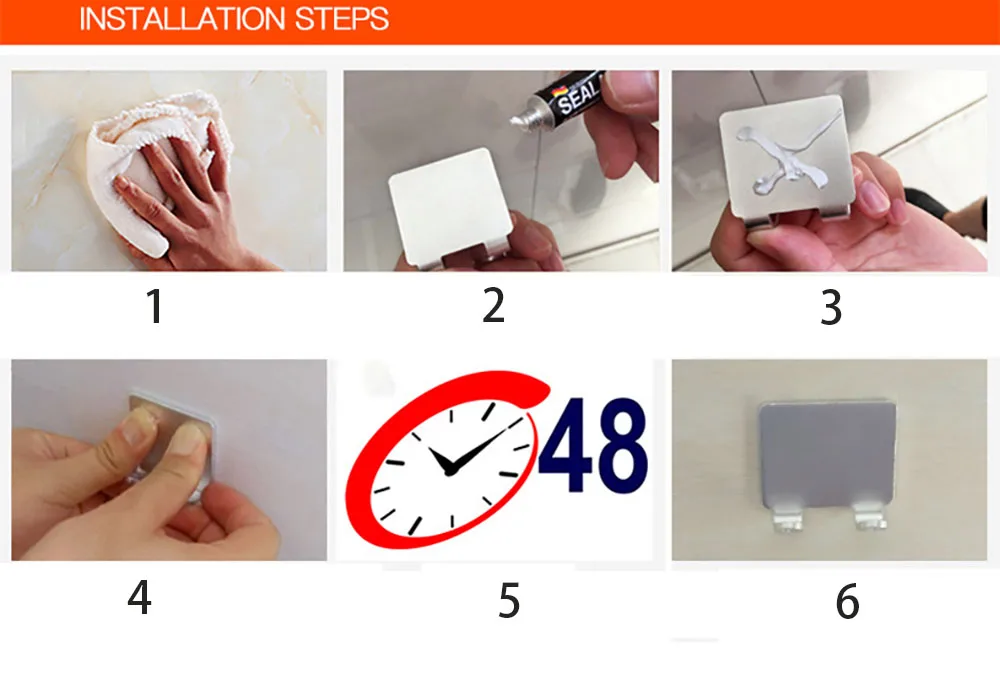 INSTALLATION STEPS

SEAL

1

2

3

48

4

5

6