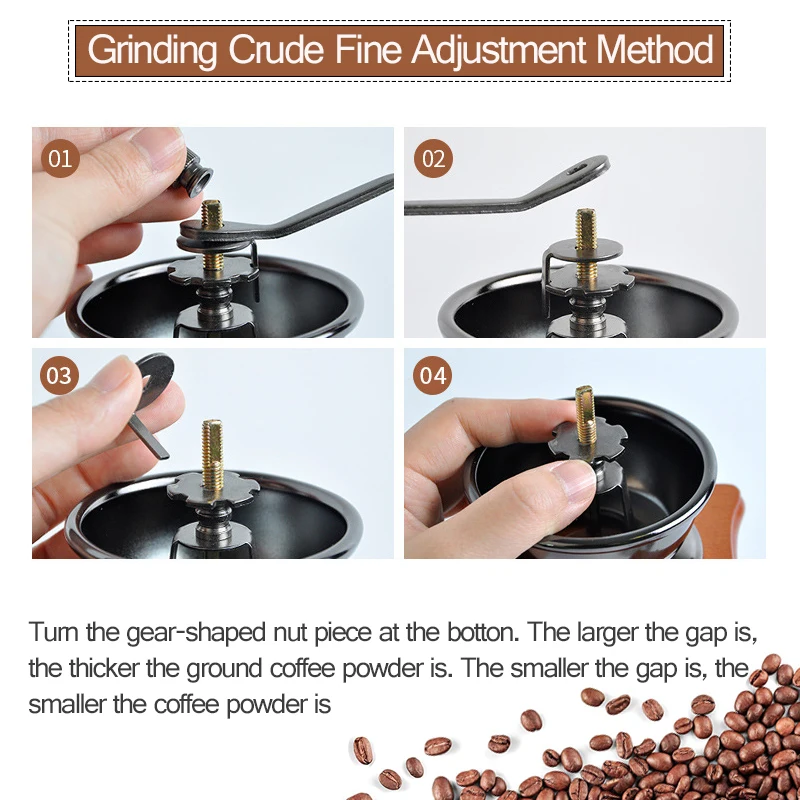 Grinding Crude Fine Adjustment Method

01

02

03

04

Turn the gear-shaped nut piece at the botton. The larger the gap is, the thicker the ground coffee powder is. The smaller the gap is, the smaller the coffee powder is