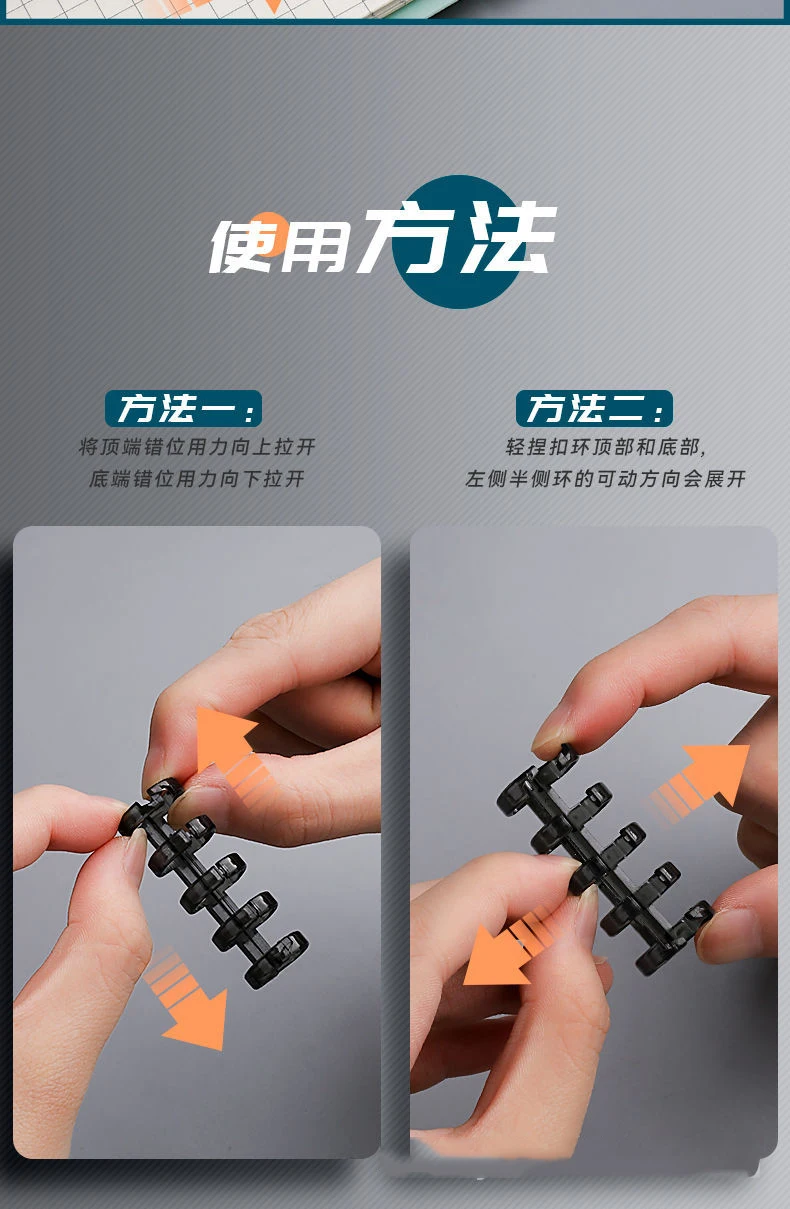 使用方法

方法一：
将顶端错位用力向上拉开
底端错位用力向下拉开

方法二：
轻捏扣环顶部和底部，
左侧半侧环的可动方向会展开