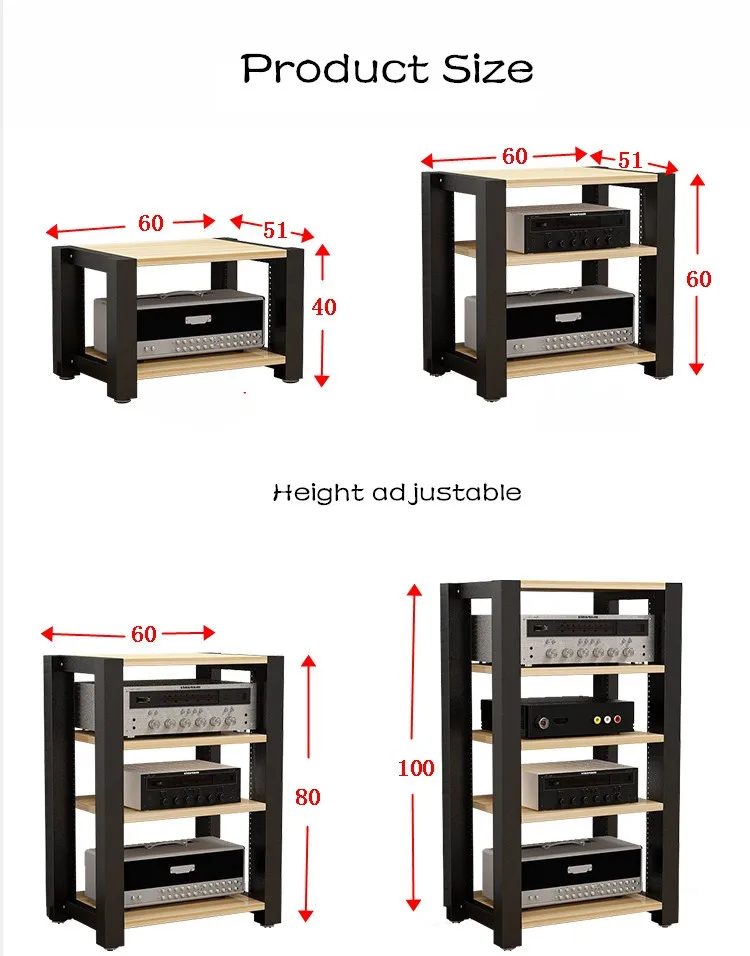 Product Size

60
51
40

60
51
60

Height adjustable

60
80

100