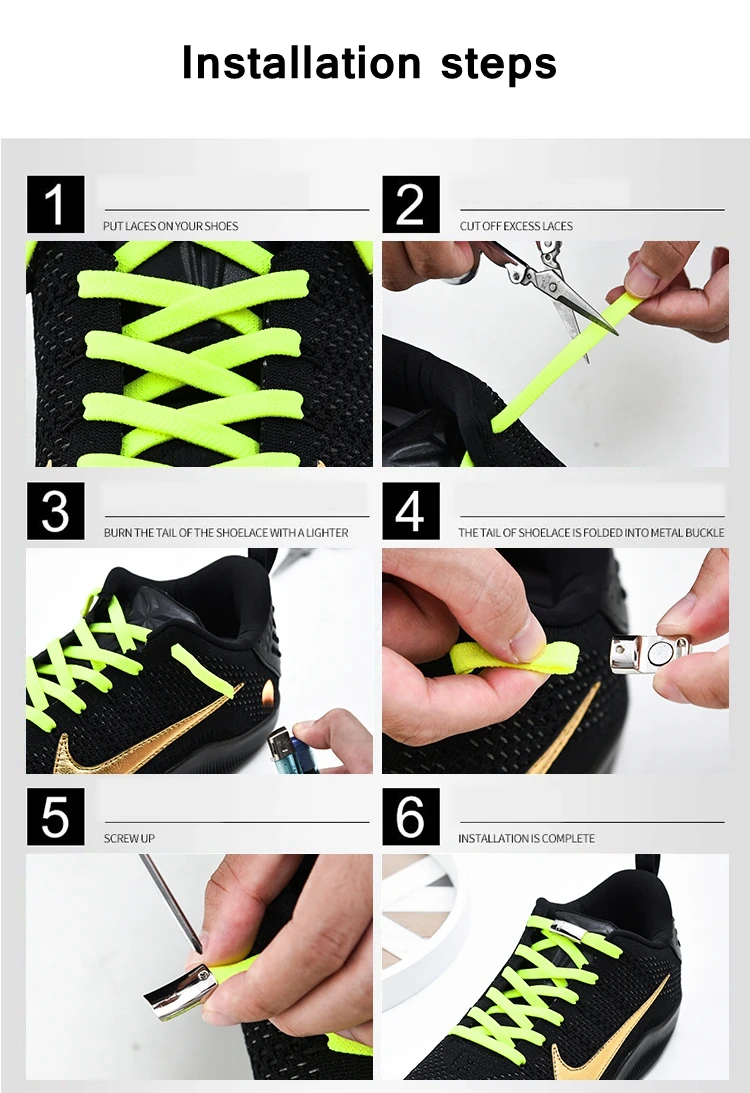 Installation steps

1
PUT LACES ON YOUR SHOES

2
CUT OFF EXCESS LACES

3
BURN THE TAIL OF THE SHOELACE WITH A LIGHTER

4
THE TAIL OF SHOELACE IS FOLDED INTO METAL BUCKLE

5
SCREW UP

6
INSTALLATION IS COMPLETE