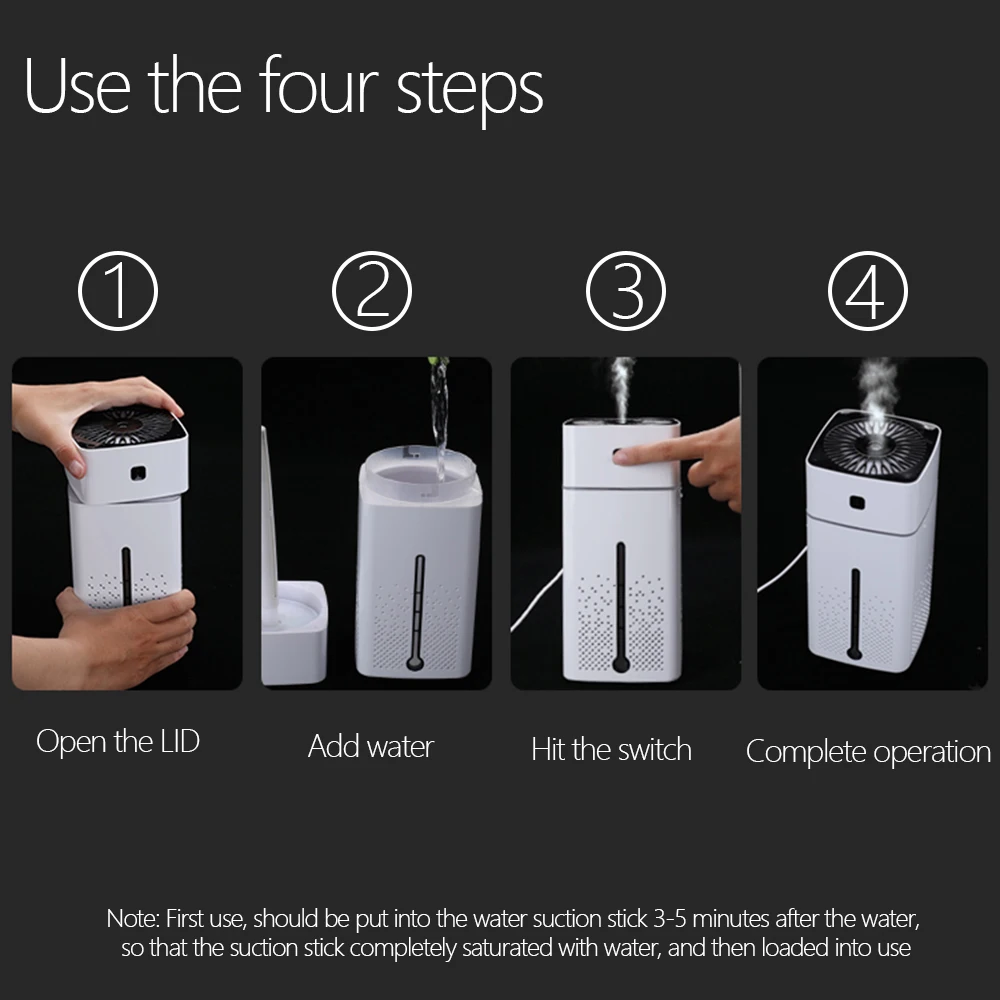 Use the four steps

①

②

③

④

Open the LID

Add water

Hit the switch

Complete operation

Note: First use, should be put into the water suction stick 3-5 minutes after the water, so that the suction stick completely saturated with water, and then loaded into use