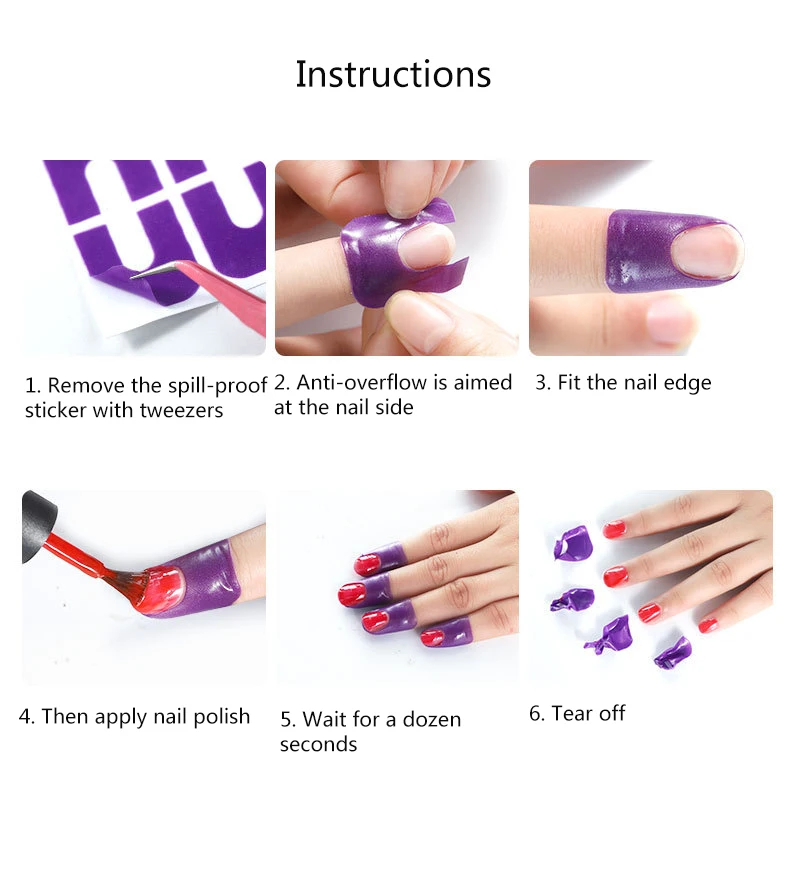 Instructions

1. Remove the spill-proof sticker with tweezers

2. Anti-overflow is aimed at the nail side

3. Fit the nail edge

4. Then apply nail polish

5. Wait for a dozen seconds

6. Tear off