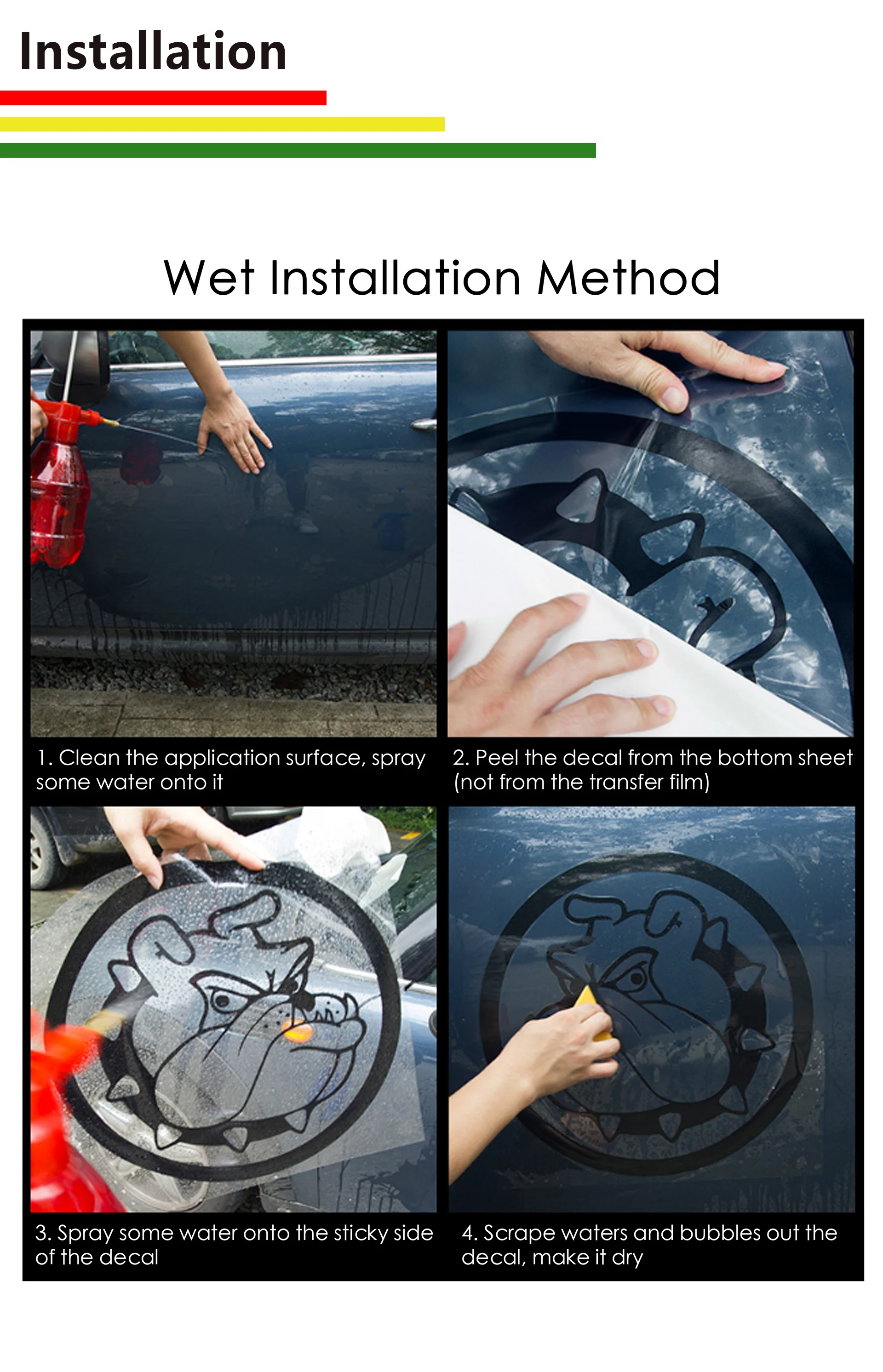 Installation

Wet Installation Method

1. Clean the application surface, spray some water onto it

2. Peel the decal from the bottom sheet (not from the transfer film)

3. Spray some water onto the sticky side of the decal

4. Scrape waters and bubbles out the decal, make it dry