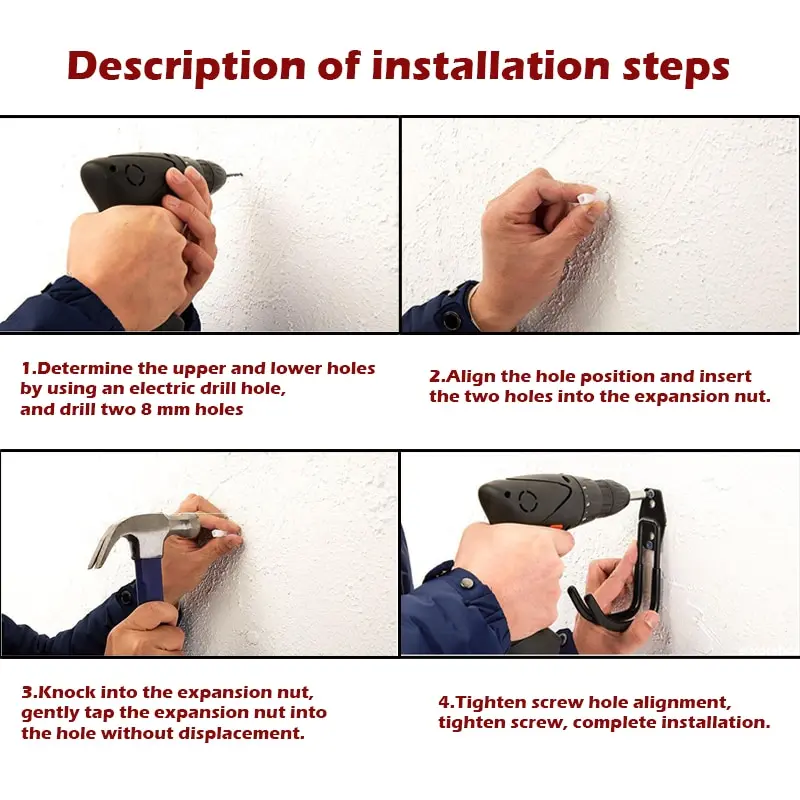 Description of installation steps

1.Determine the upper and lower holes by using an electric drill hole, and drill two 8 mm holes

2.Align the hole position and insert the two holes into the expansion nut.

3.Knock into the expansion nut, gently tap the expansion nut into the hole without displacement.

4.Tighten screw hole alignment, tighten screw, complete installation.