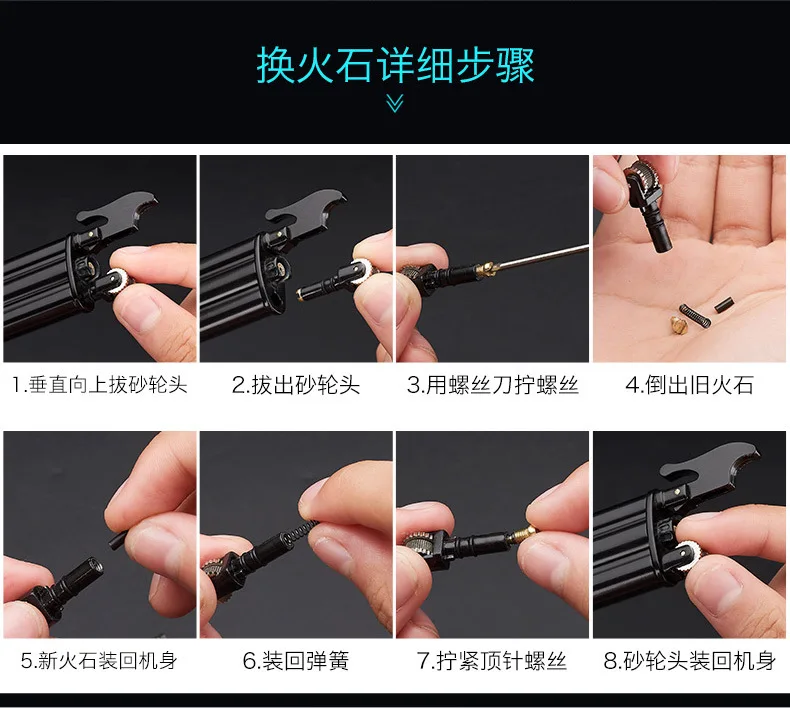 换火石详细步骤

1.垂直向上拔砂轮头

2.拔出砂轮头

3.用螺丝刀拧螺丝

4.倒出旧火石

5.新火石装回机身

6.装回弹簧

7.拧紧顶针螺丝

8.砂轮头装回机身