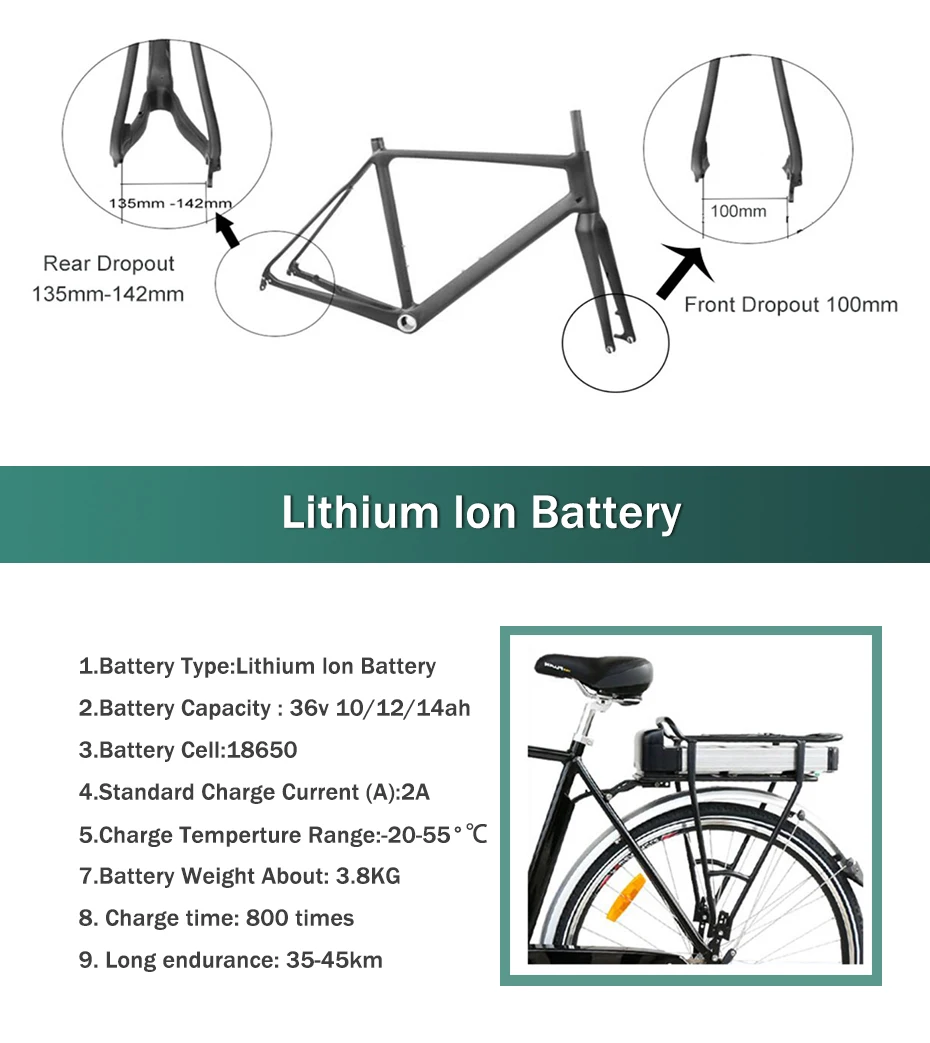 135mm -142mm

Rear Dropout
135mm-142mm

100mm

Front Dropout 100mm

Lithium Ion Battery

1.Battery Type:Lithium Ion Battery
2.Battery Capacity : 36v 10/12/14ah
3.Battery Cell:18650
4.Standard Charge Current (A):2A
5.Charge Temperture Range:-20-55°℃
7.Battery Weight About: 3.8KG
8. Charge time: 800 times
9. Long endurance: 35-45km