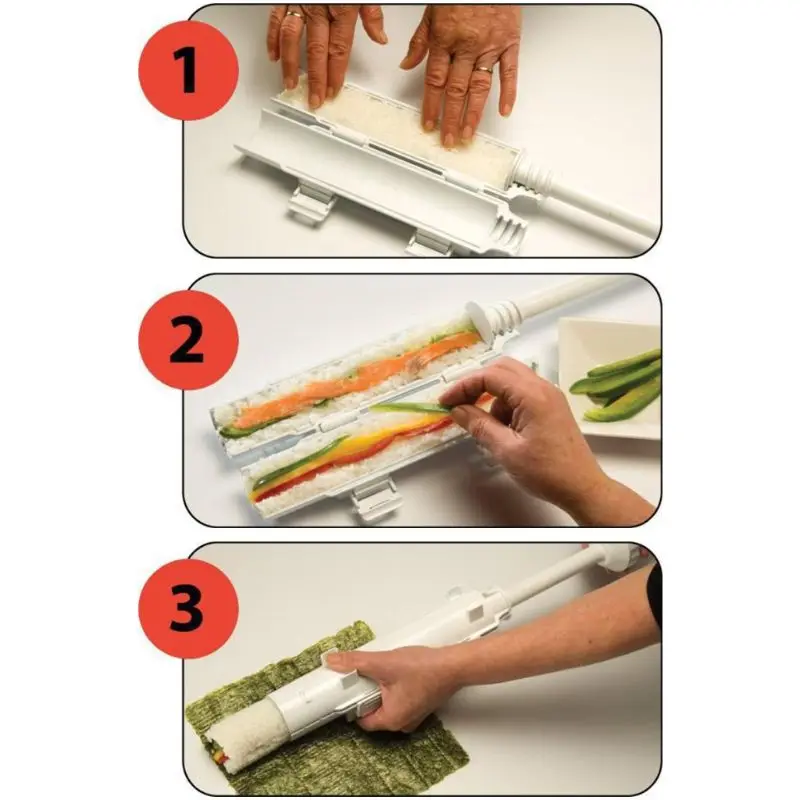 1

2

3