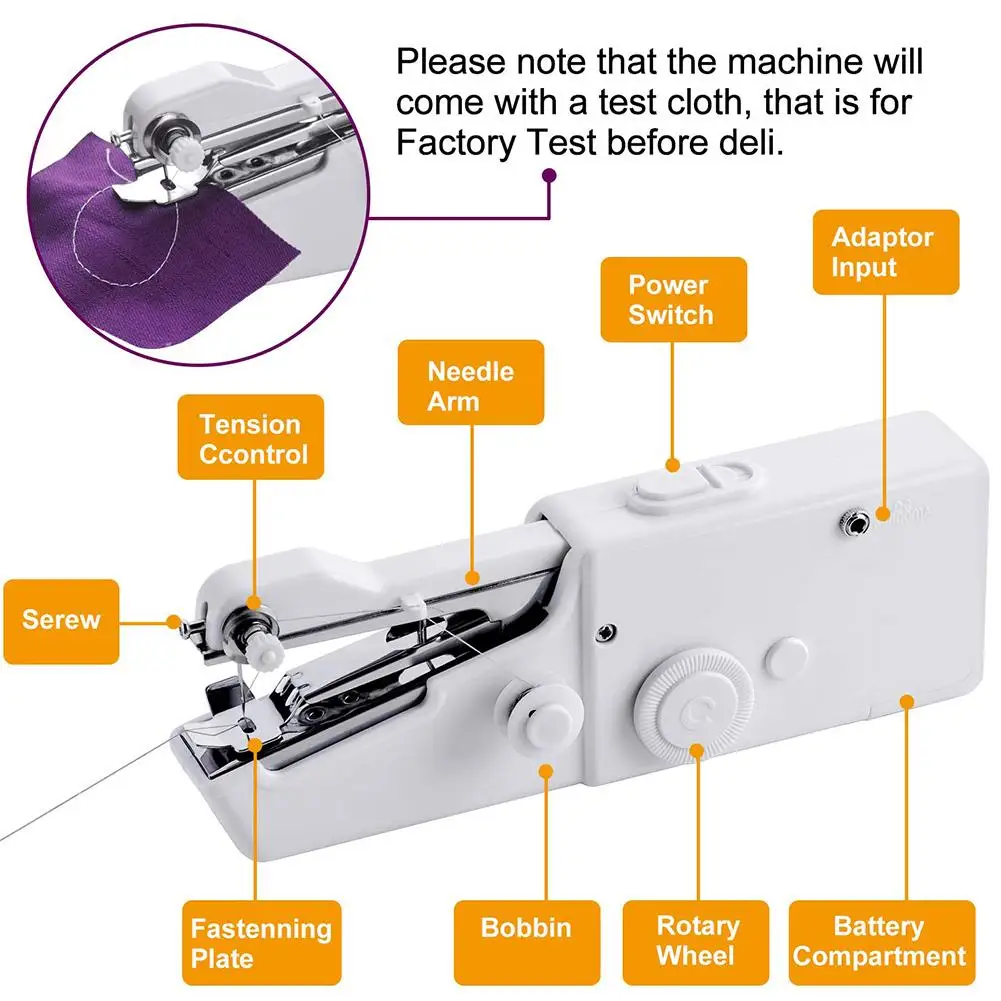 Please note that the machine will come with a test cloth, that is for Factory Test before deli.

Adaptor Input

Power Switch

Needle Arm

Tension Ccontrol

Serew

Fastenning Plate

Bobbin

Rotary Wheel

Battery Compartment