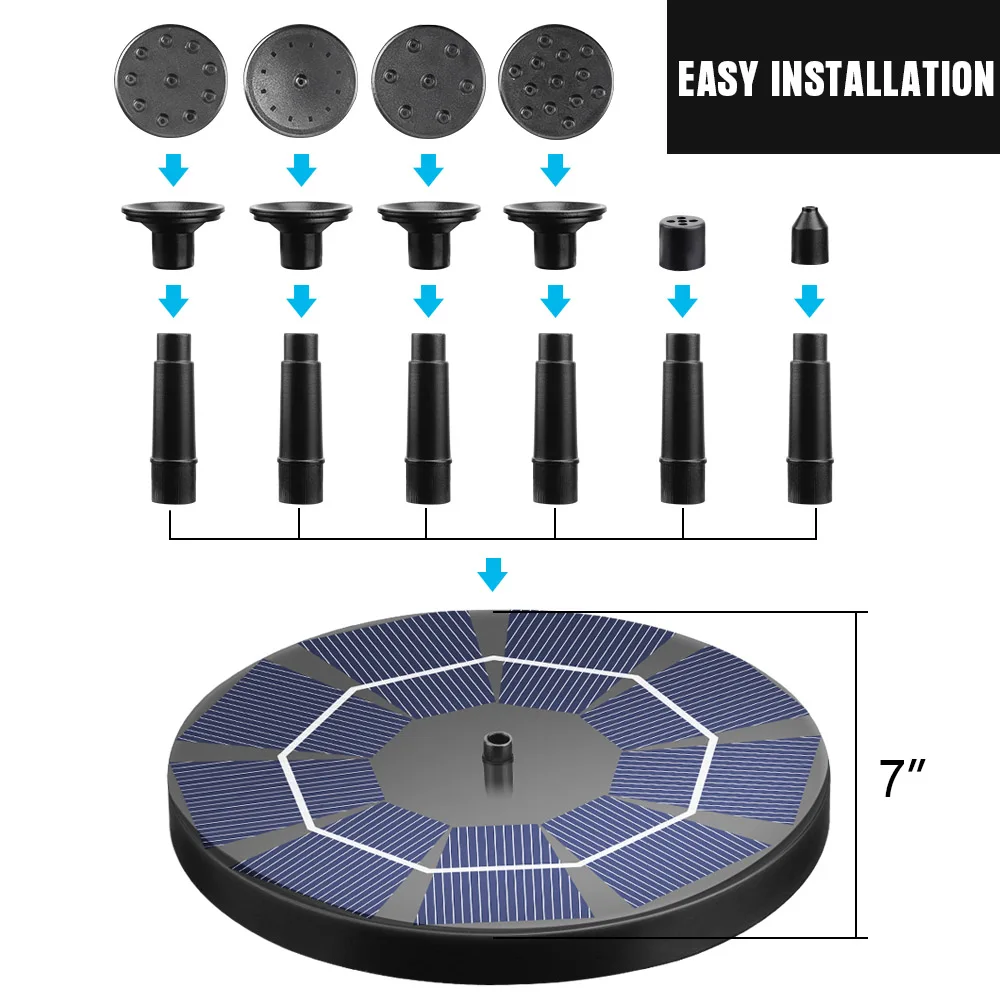 EASY INSTALLATION

7″