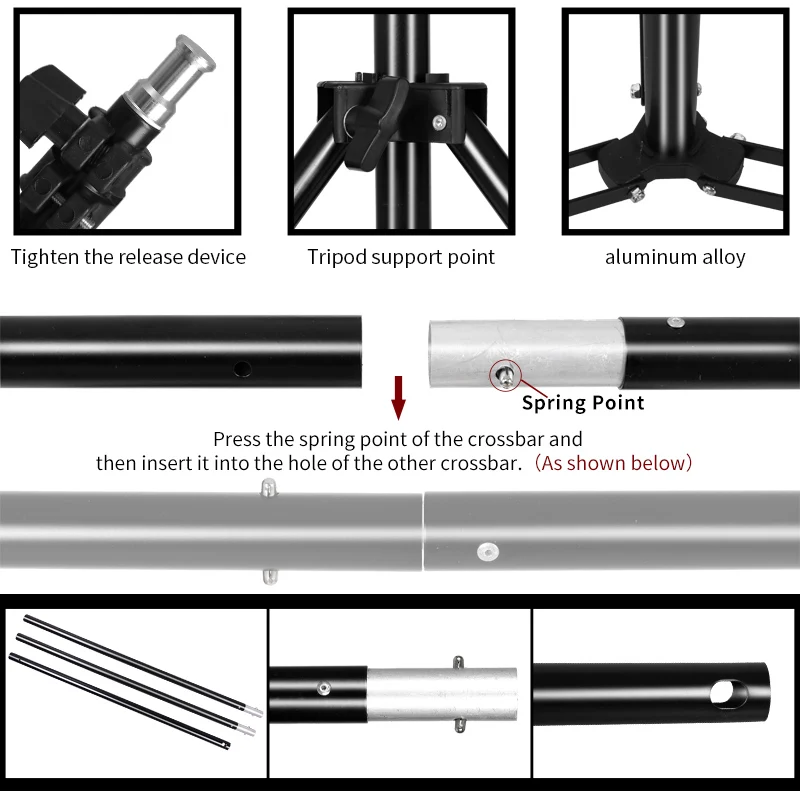 Tighten the release device

Tripod support point

aluminum alloy

Spring Point

Press the spring point of the crossbar and then insert it into the hole of the other crossbar. (As shown below)