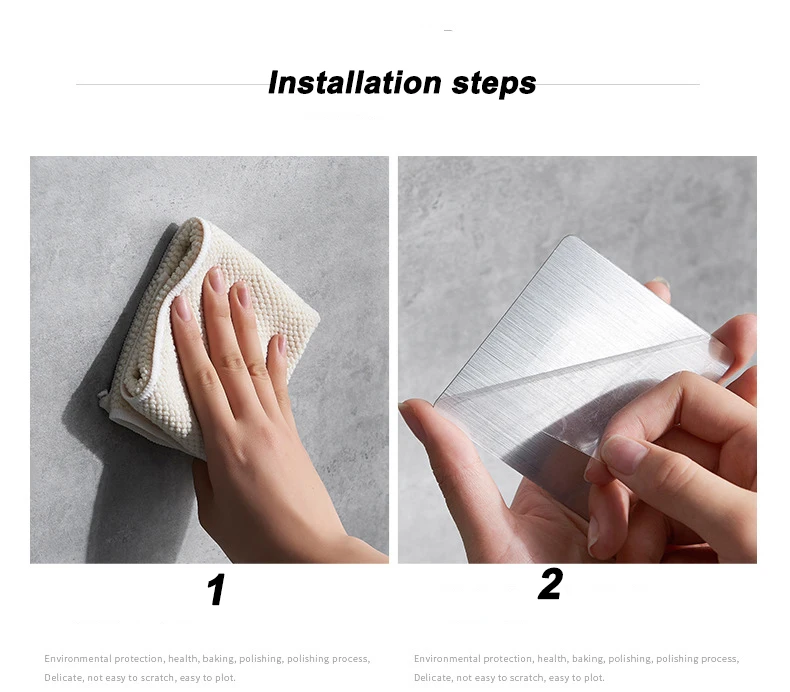 Installation steps

1

Environmental protection, health, baking, polishing, polishing process, Delicate, not easy to scratch, easy to plot.

2

Environmental protection, health, baking, polishing, polishing process, Delicate, not easy to scratch, easy to plot.