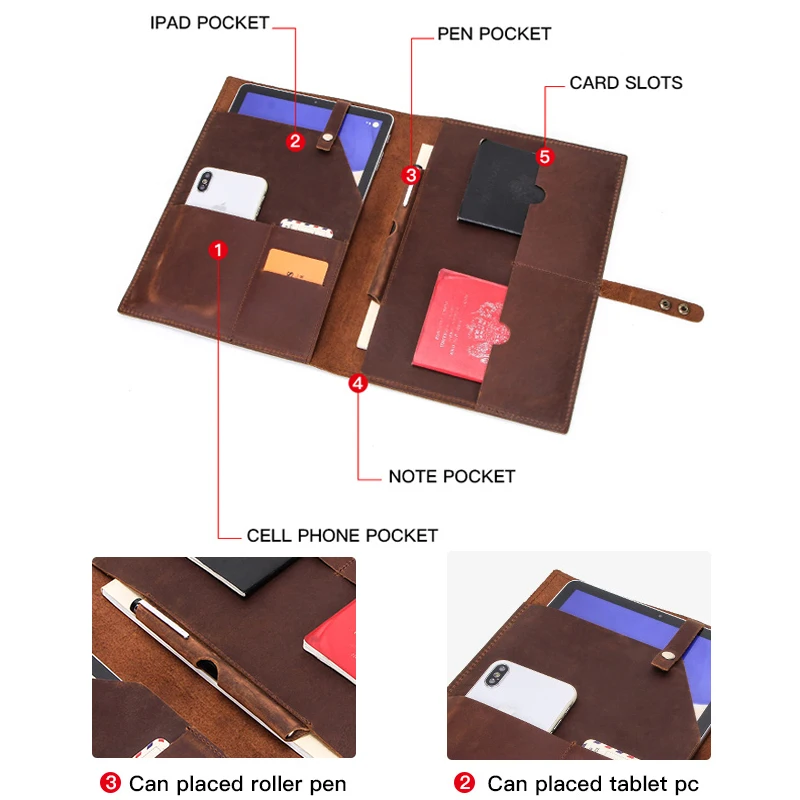 IPAD POCKET

PEN POCKET

CARD SLOTS

2

3

5

1

4

NOTE POCKET

CELL PHONE POCKET

3 Can placed roller pen

2 Can placed tablet pc