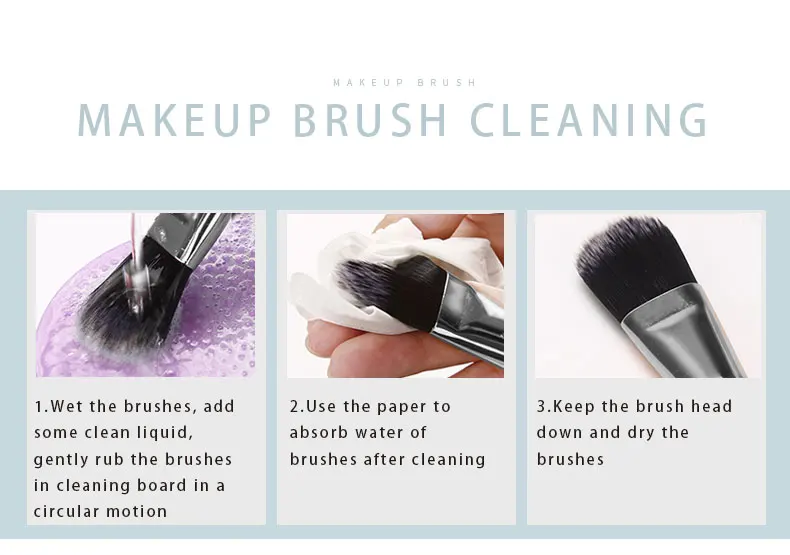 MAKEUP BRUSH

MAKEUP BRUSH CLEANING

1.Wet the brushes, add some clean liquid, gently rub the brushes in cleaning board in a circular motion

2.Use the paper to absorb water of brushes after cleaning

3.Keep the brush head down and dry the brushes