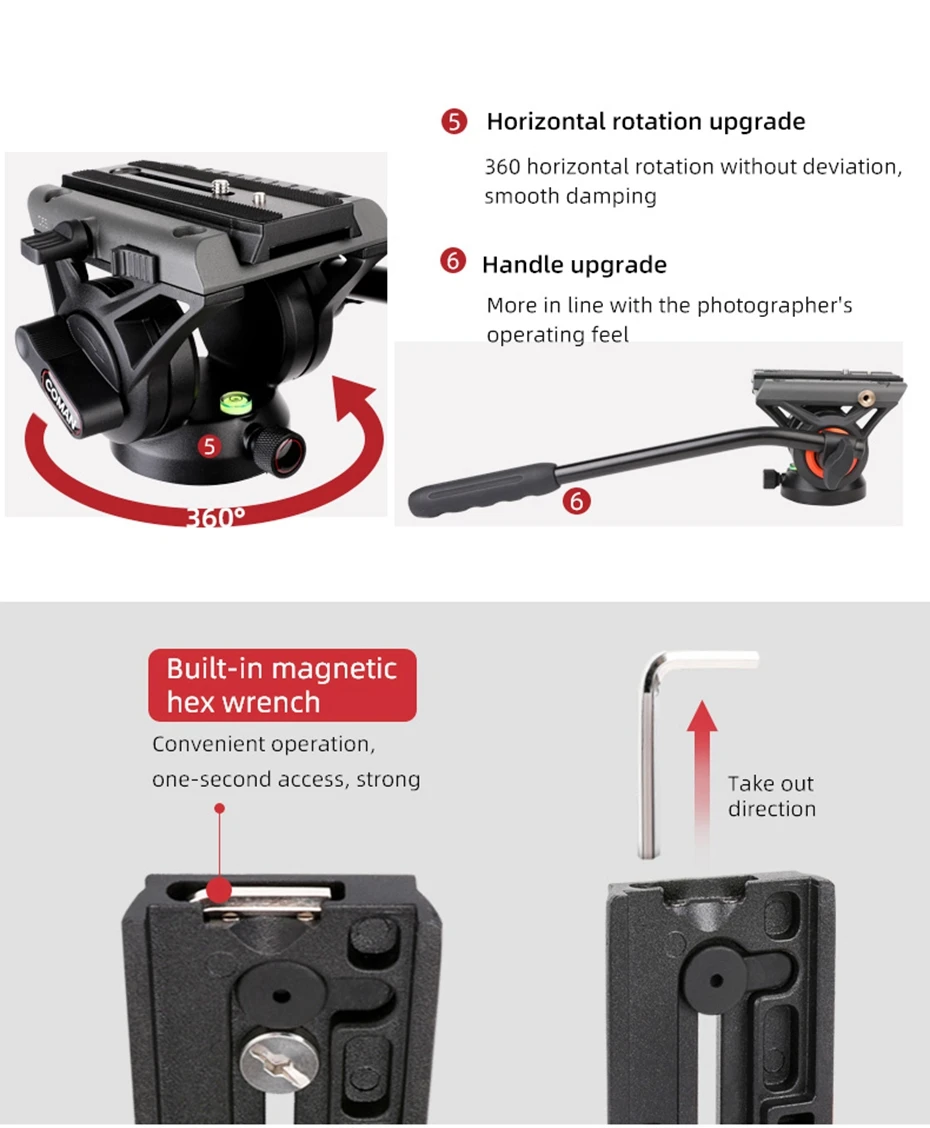 5 Horizontal rotation upgrade

360 horizontal rotation without deviation, smooth damping

6 Handle upgrade

More in line with the photographer's operating feel

COMAN

5

360°

6

Built-in magnetic hex wrench

Convenient operation, one-second access, strong

Take out direction