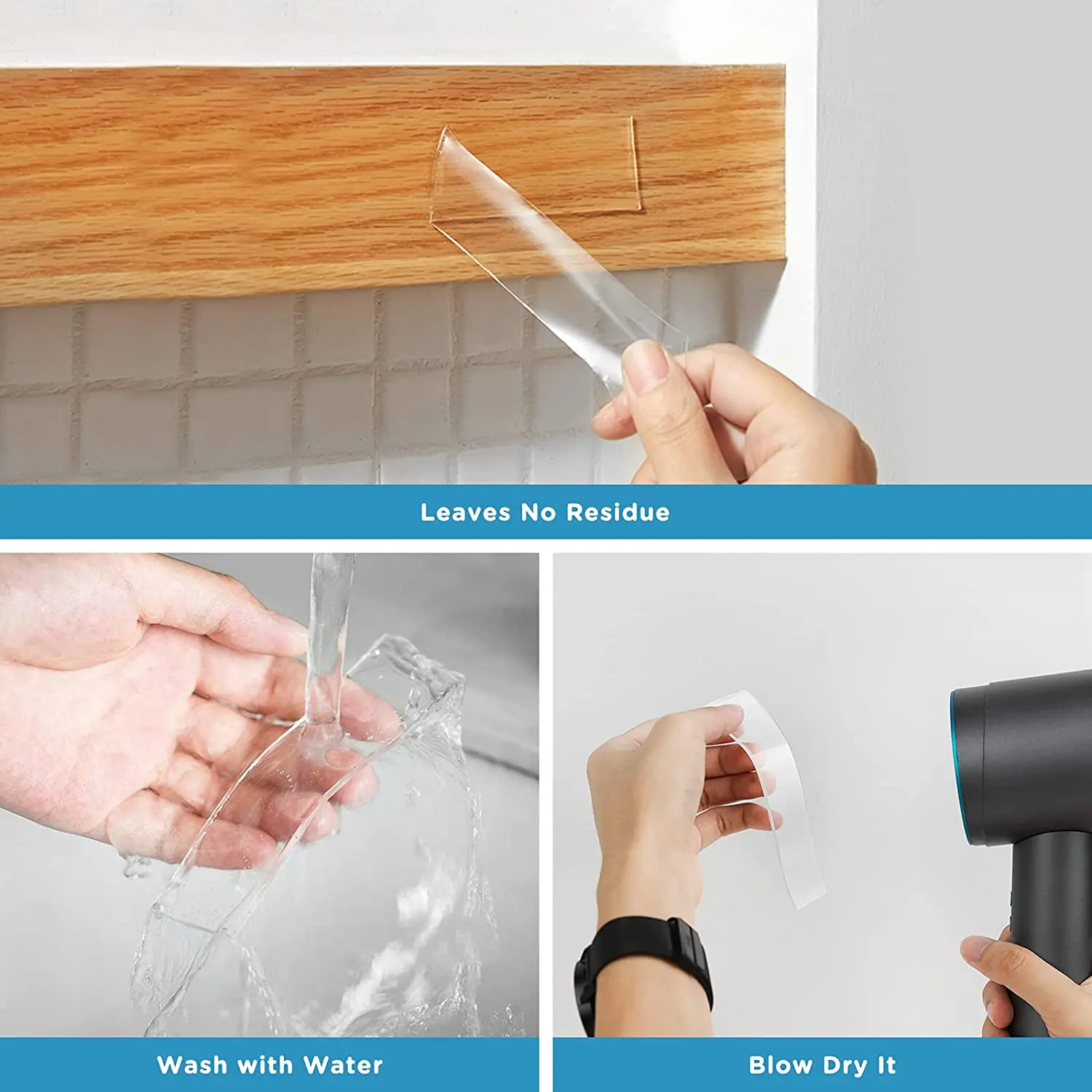 Leaves No Residue

Wash with Water

Blow Dry It