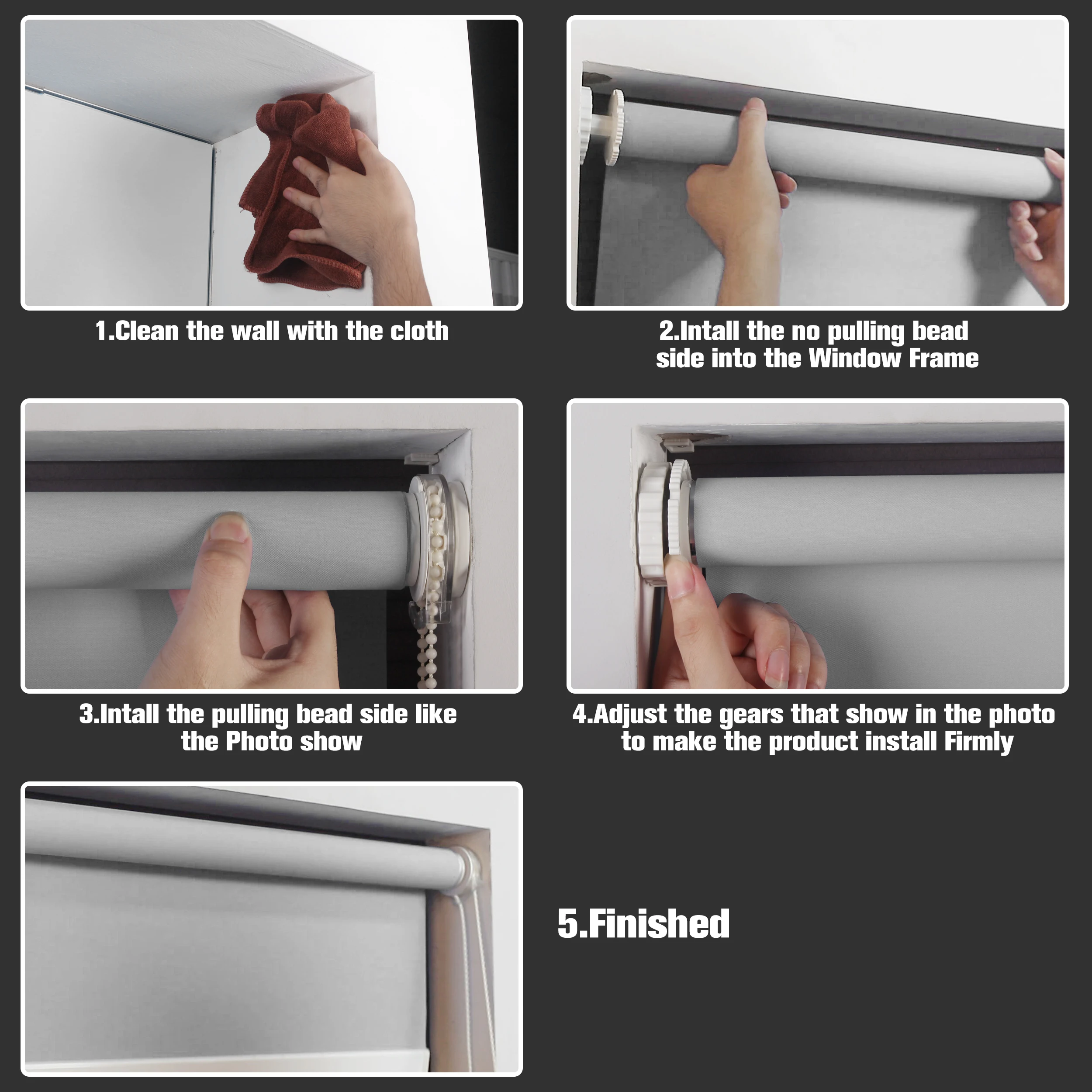 1.Clean the wall with the cloth

2.Intall the no pulling bead side into the Window Frame

3.Intall the pulling bead side like the Photo show

4.Adjust the gears that show in the photo to make the product install Firmly

5.Finished