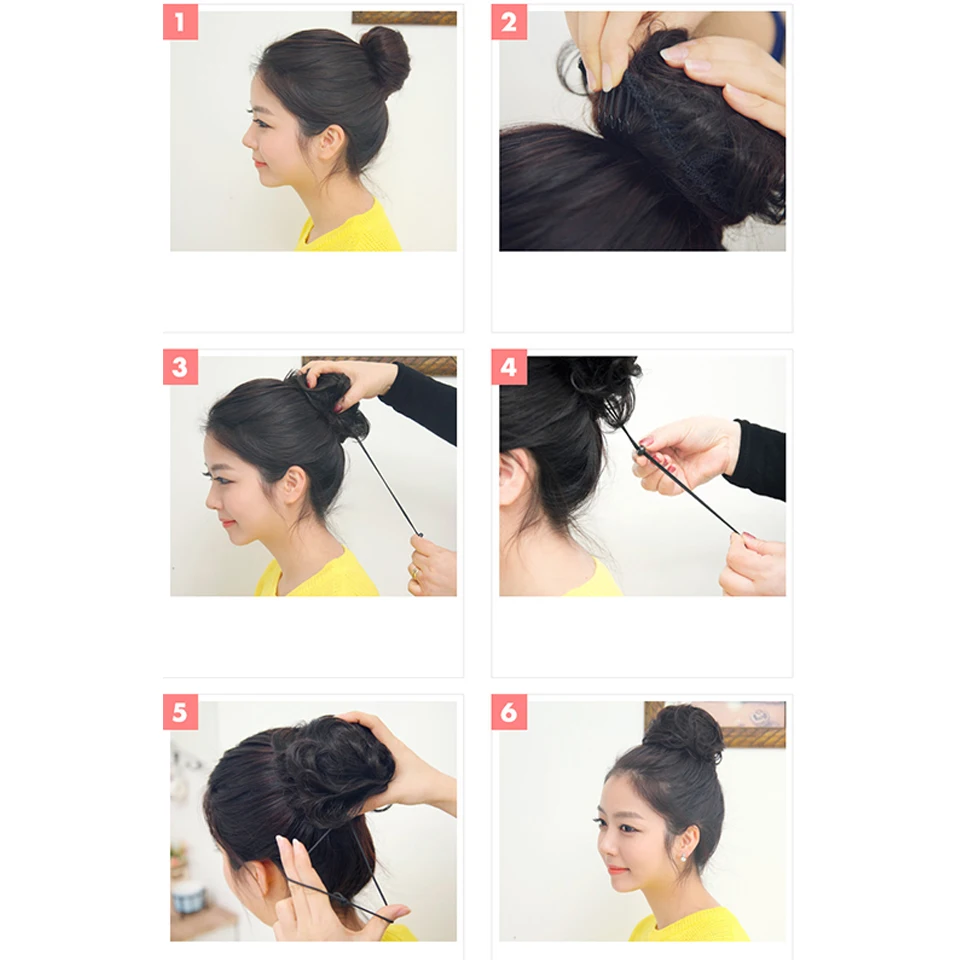 1

2

3

4

5

6