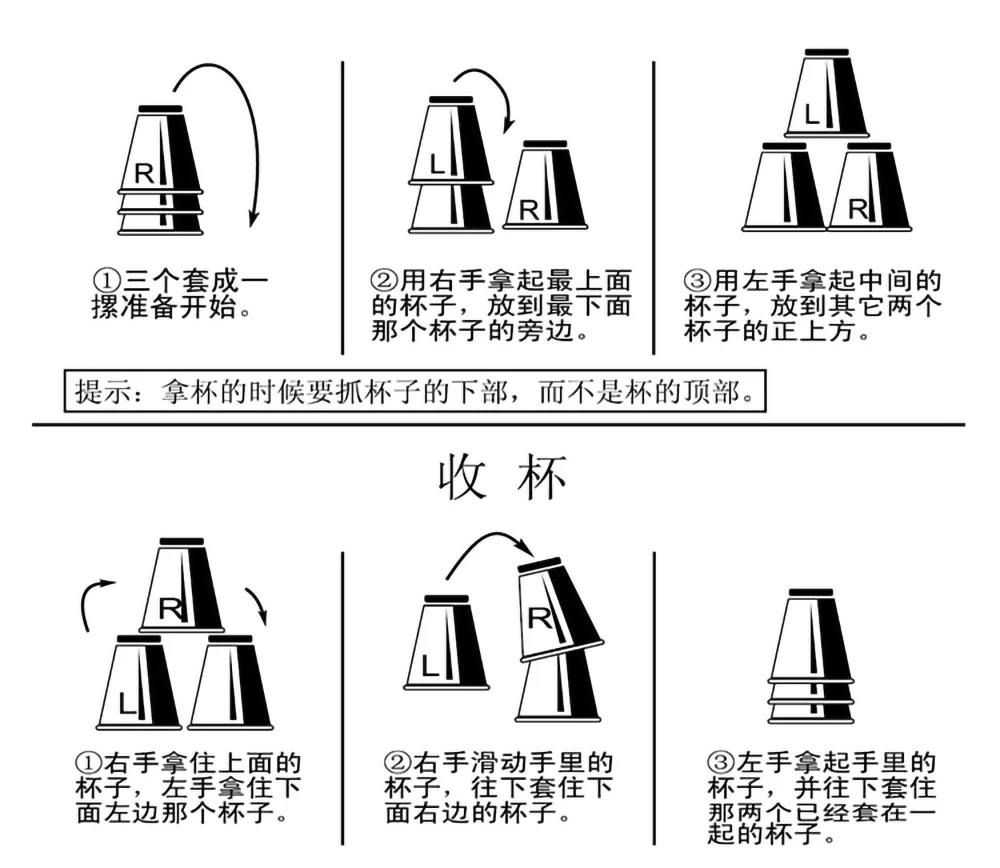 R

①三个套成一摞准备开始。

L

R

②用右手拿起最上面的杯子，放到最下面那个杯子的旁边。

L

R

③用左手拿起中间的杯子，放到其它两个杯子的正上方。

提示：拿杯的时候要抓杯子的下部，而不是杯的顶部。

收 杯

R

L

①右手拿住上面的杯子，左手拿住下面左边那个杯子。

L

R

②右手滑动手里的杯子，往下套住下面右边的杯子。

③左手拿起手里的杯子，并往下套住那两个已经套在一起的杯子。