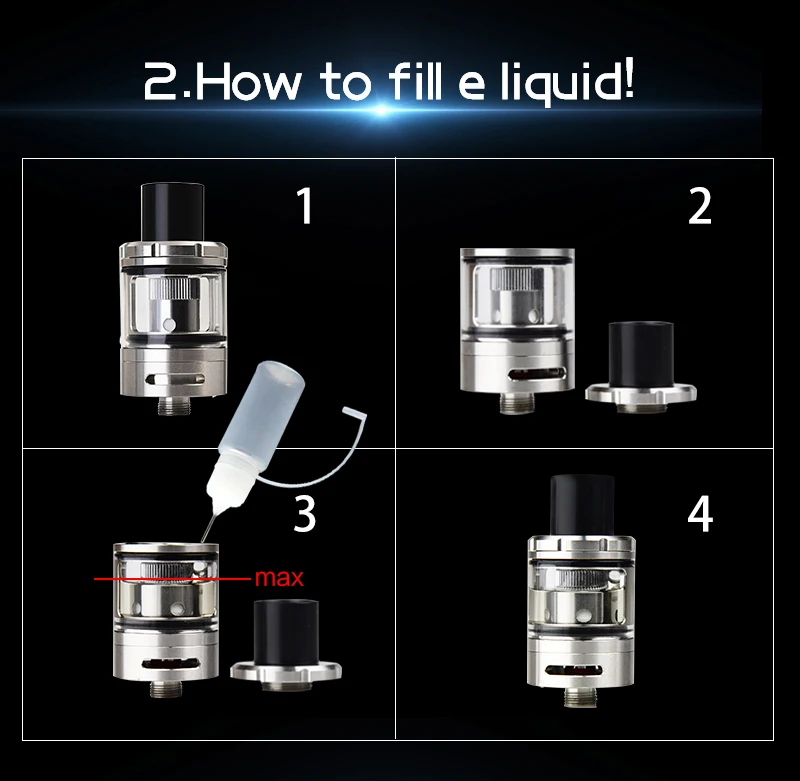 2.How to fill e liquid!

1

2

3

max

4