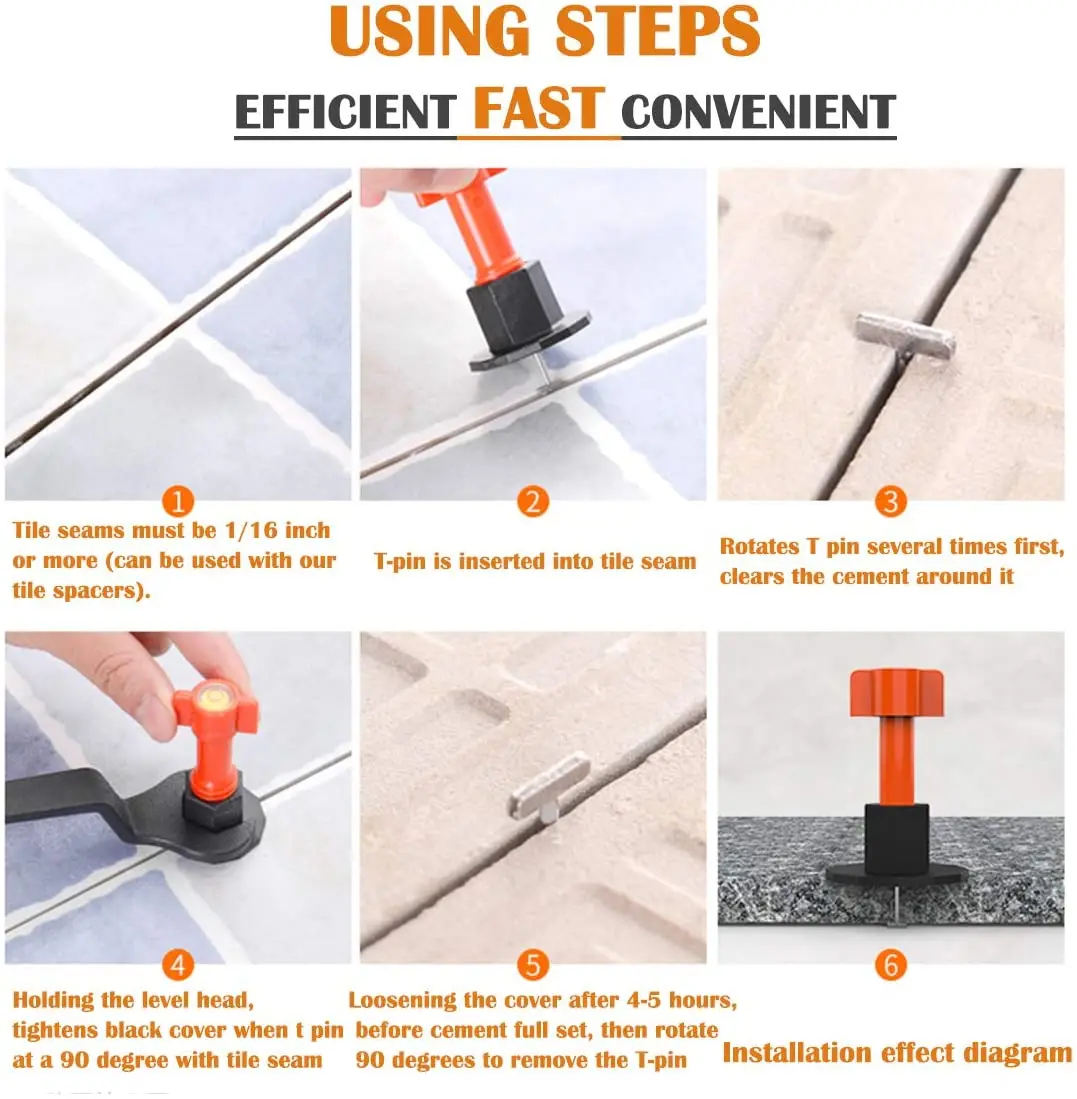 USING STEPS

EFFICIENT FAST CONVENIENT

1
Tile seams must be 1/16 inch or more (can be used with our tile spacers).

2
T-pin is inserted into tile seam

3
Rotates T pin several times first, clears the cement around it

4
Holding the level head, tightens black cover when t pin at a 90 degree with tile seam

5
Loosening the cover after 4-5 hours, before cement full set, then rotate 90 degrees to remove the T-pin

6
Installation effect diagram