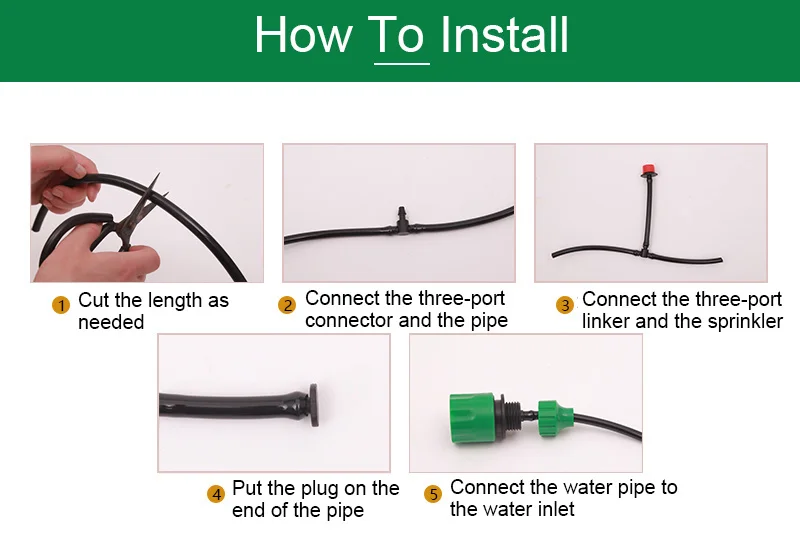 How To Install

1 Cut the length as needed

2 Connect the three-port connector and the pipe

3 Connect the three-port linker and the sprinkler

4 Put the plug on the end of the pipe

5 Connect the water pipe to the water inlet