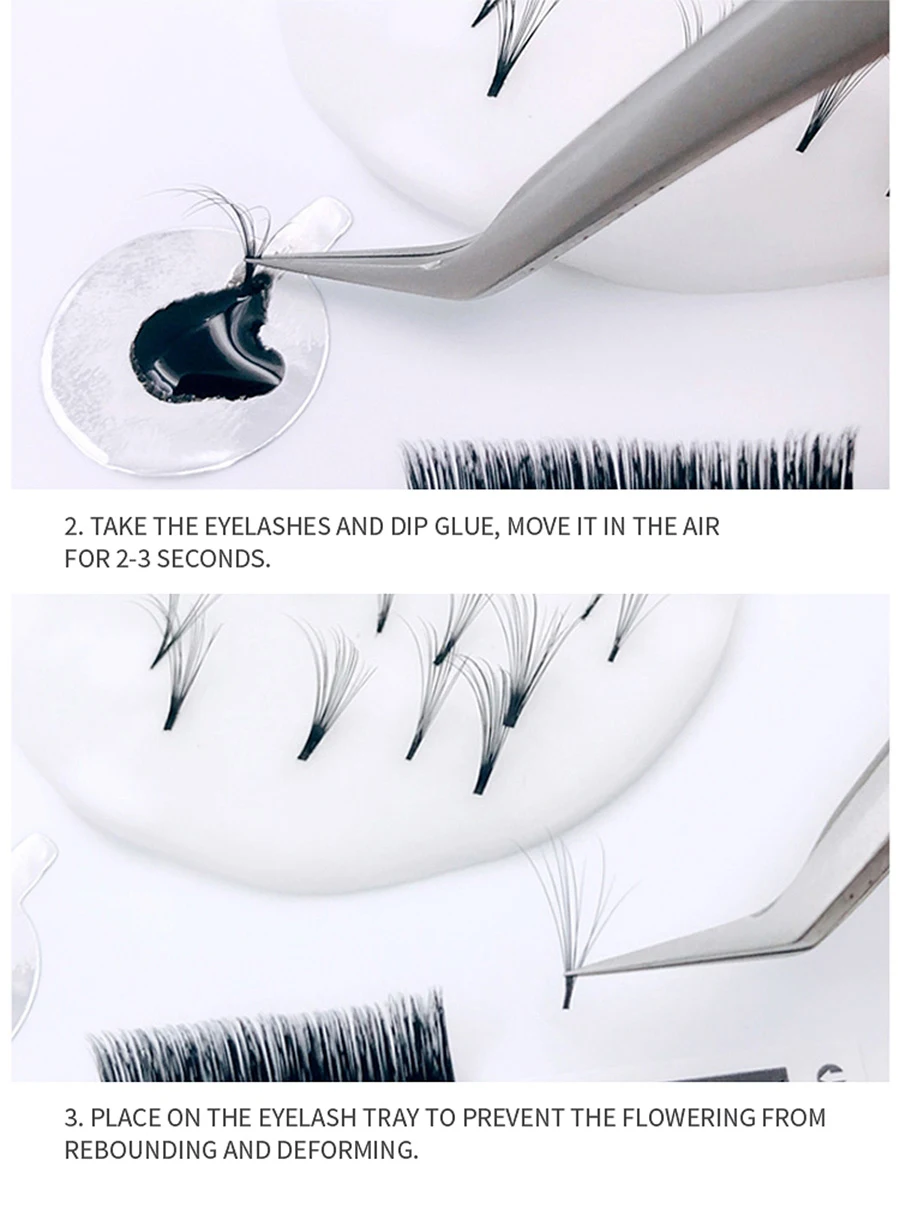 2. TAKE THE EYELASHES AND DIP GLUE, MOVE IT IN THE AIR FOR 2-3 SECONDS.

3. PLACE ON THE EYELASH TRAY TO PREVENT THE FLOWERING FROM REBOUNDING AND DEFORMING.