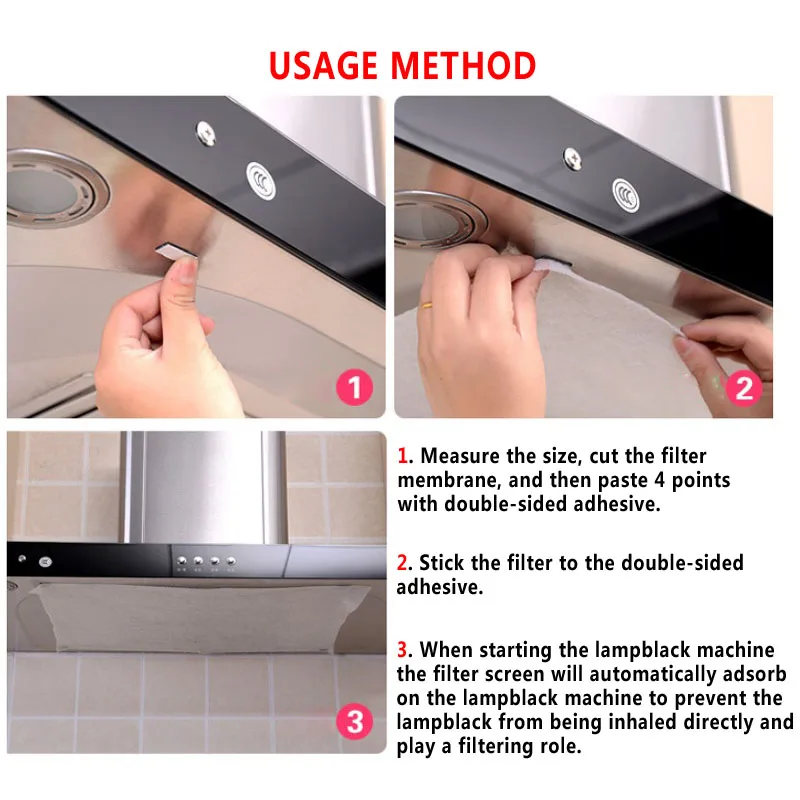 USAGE METHOD

1

2

3

1. Measure the size, cut the filter membrane, and then paste 4 points with double-sided adhesive.

2. Stick the filter to the double-sided adhesive.

3. When starting the lampblack machine the filter screen will automatically adsorb on the lampblack machine to prevent the lampblack from being inhaled directly and play a filtering role.