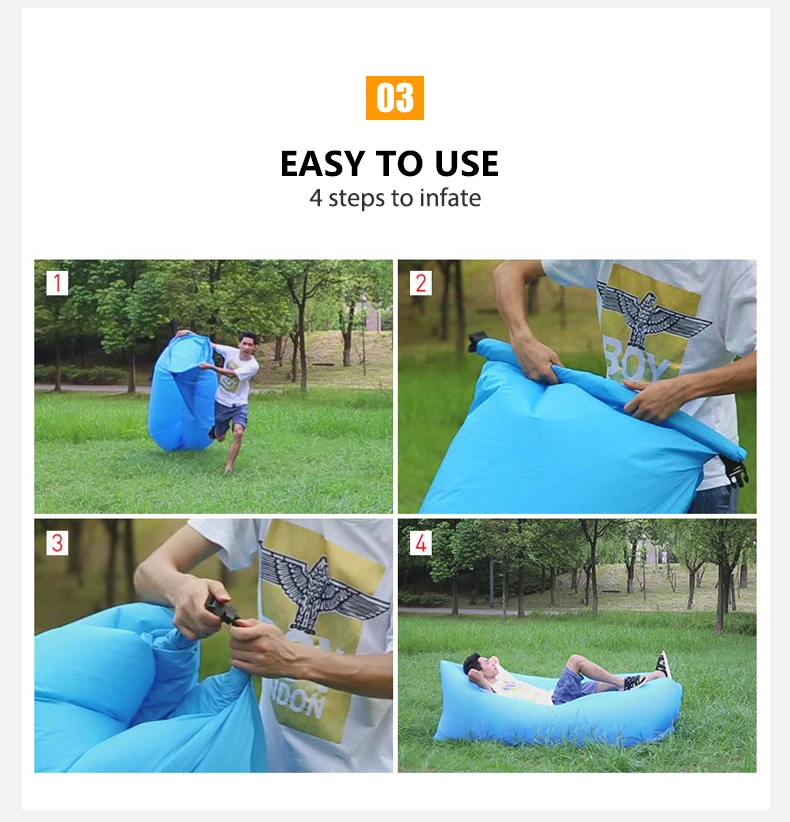 03

EASY TO USE
4 steps to infate

1

2
BOY

3
NDON

4