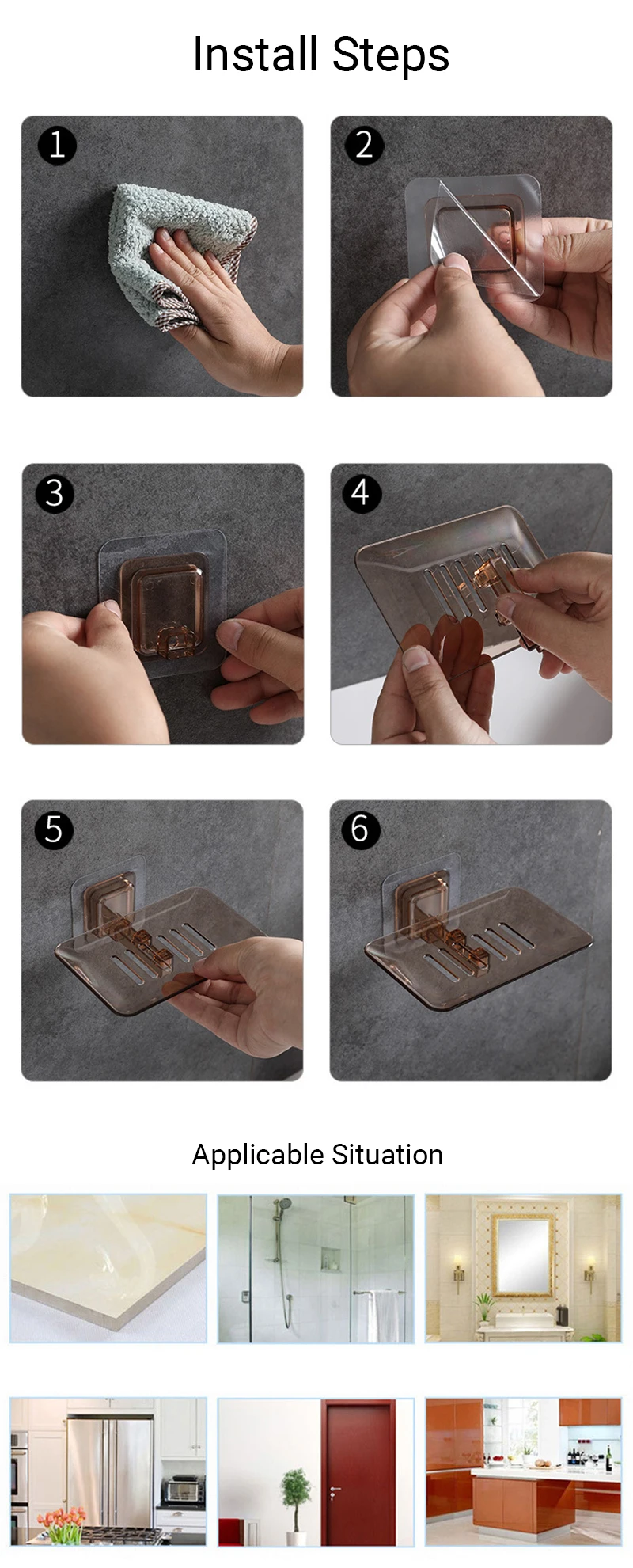 Install Steps

1

2

3

4

5

6

Applicable Situation