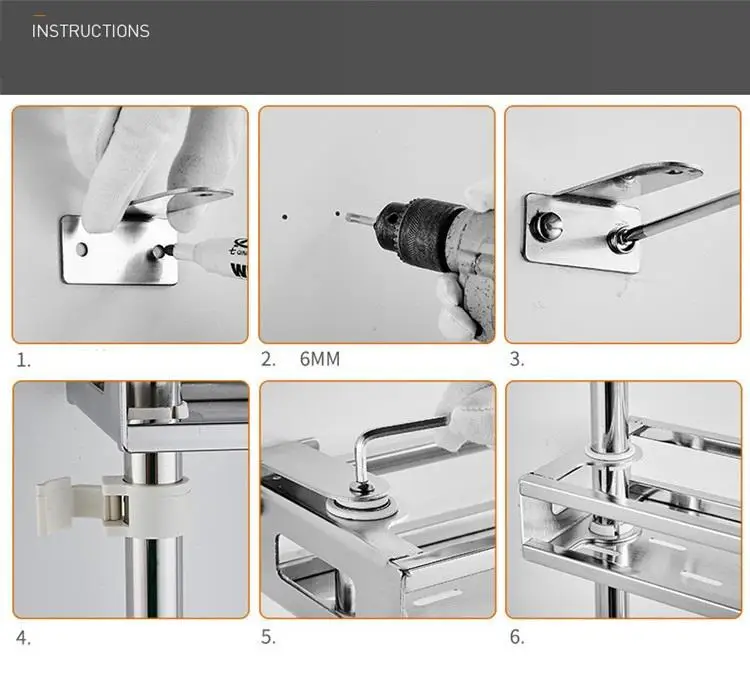 INSTRUCTIONS

1.

2. 6MM

3.

4.

5.

6.