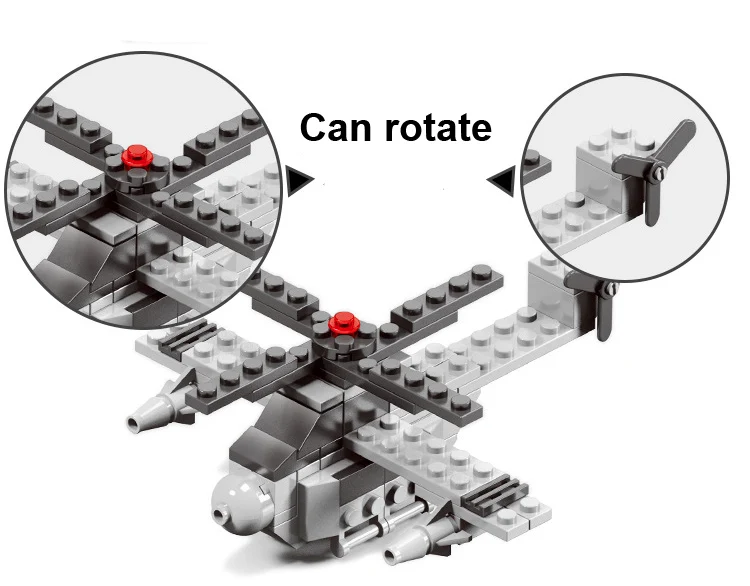 Can rotate