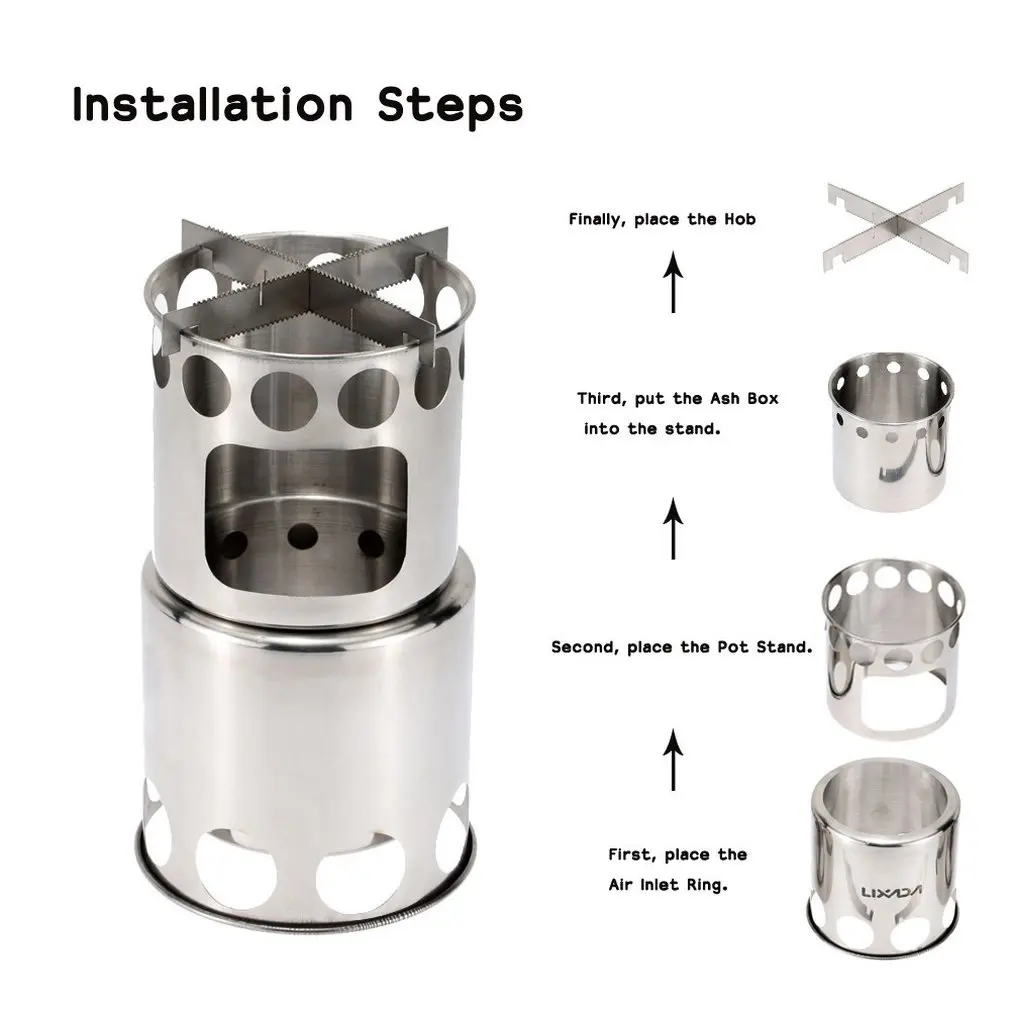 Installation Steps

Finally, place the Hob

Third, put the Ash Box into the stand.

Second, place the Pot Stand.

First, place the Air Inlet Ring.

LIXADA