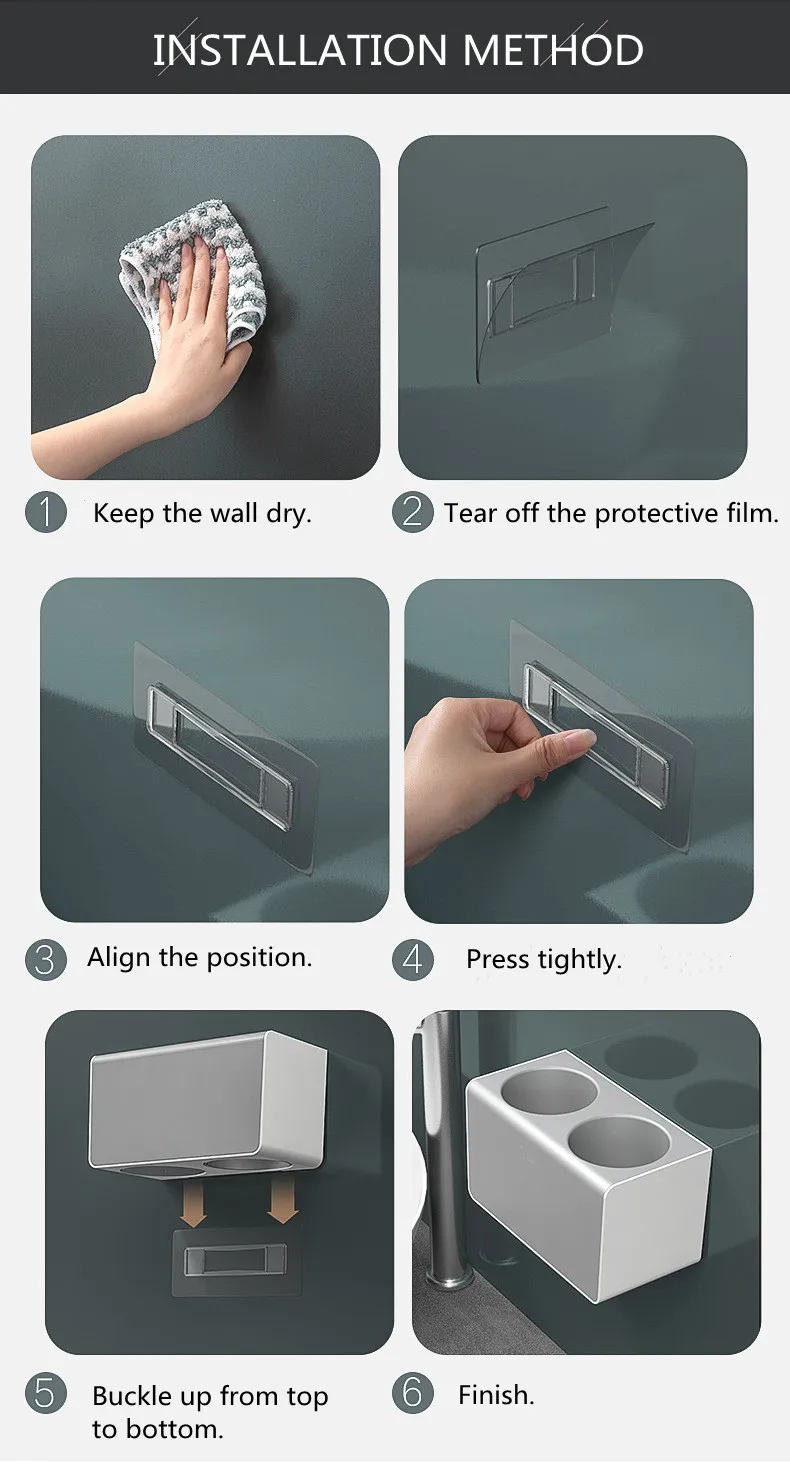 INSTALLATION METHOD

1 Keep the wall dry.

2 Tear off the protective film.

3 Align the position.

4 Press tightly.

5 Buckle up from top to bottom.

6 Finish.