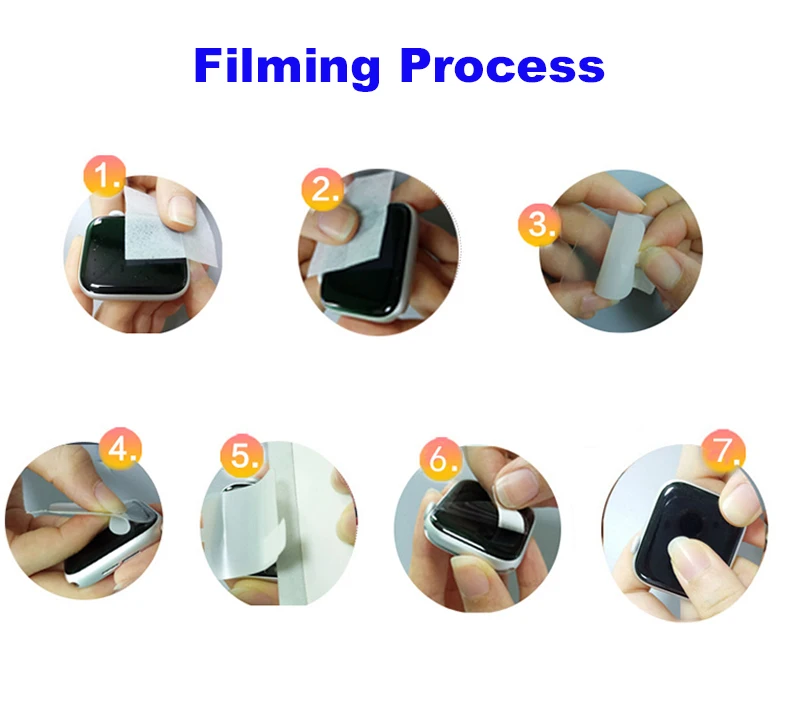 Filming Process

1.

2.

3.

4.

5.

6.

7.